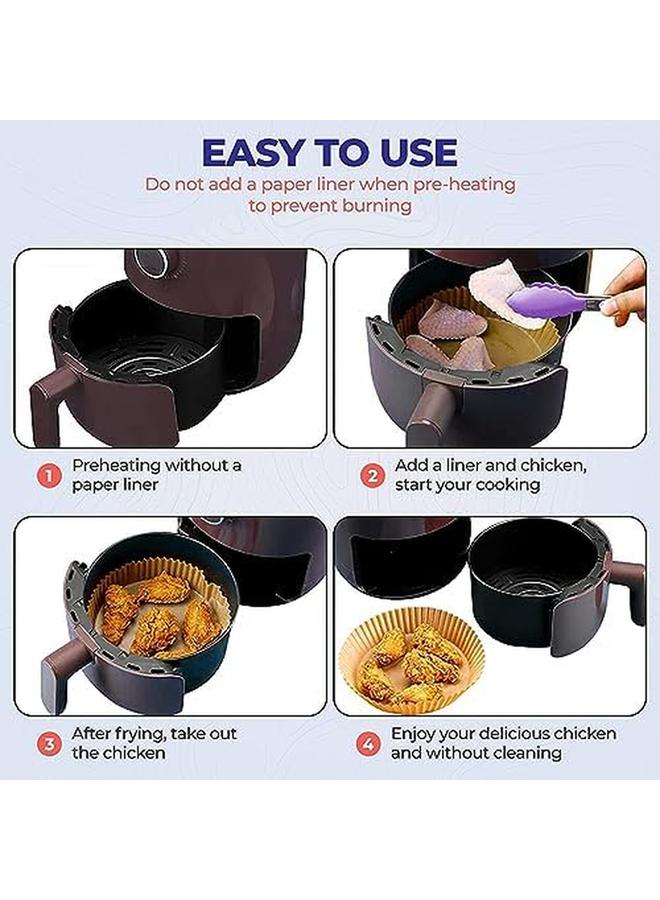 EASY TO USE

Do not add a paper liner when pre-heating to prevent burning

1 Preheating without a paper liner

2 Add a liner and chicken, start your cooking

3 After frying, take out the chicken

4 Enjoy your delicious chicken and without cleaning