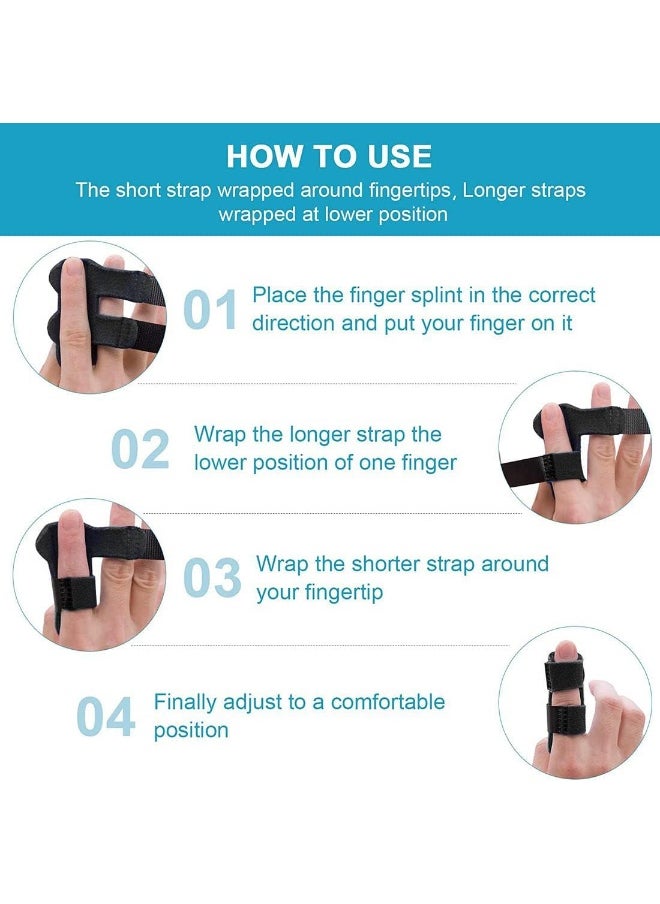 HOW TO USE
The short strap wrapped around fingertips, Longer straps wrapped at lower position

01 Place the finger splint in the correct direction and put your finger on it

02 Wrap the longer strap the lower position of one finger

03 Wrap the shorter strap around your fingertip

04 Finally adjust to a comfortable position