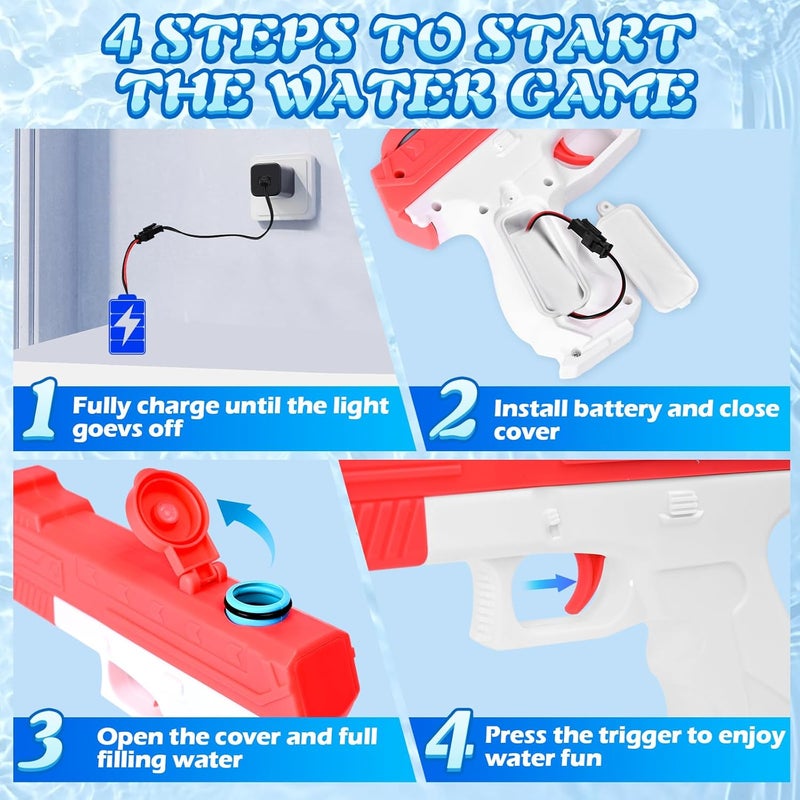 4 STEPS TO START THE WATER GAME

1 Fully charge until the light goevs off

2 Install battery and close cover

3 Open the cover and full filling water

4 Press the trigger to enjoy water fun