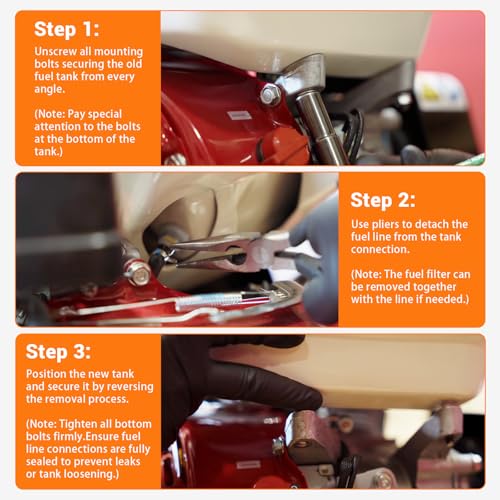 Step 1:

Unscrew all mounting bolts securing the old fuel tank from every angle.

(Note: Pay special attention to the bolts at the bottom of the tank.)

Step 2:

Use pliers to detach the fuel line from the tank connection.

(Note: The fuel filter can be removed together with the line if needed.)

Step 3:

Position the new tank and secure it by reversing the removal process.

(Note: Tighten all bottom bolts firmly.Ensure fuel line connections are fully sealed to prevent leaks or tank loosening.)