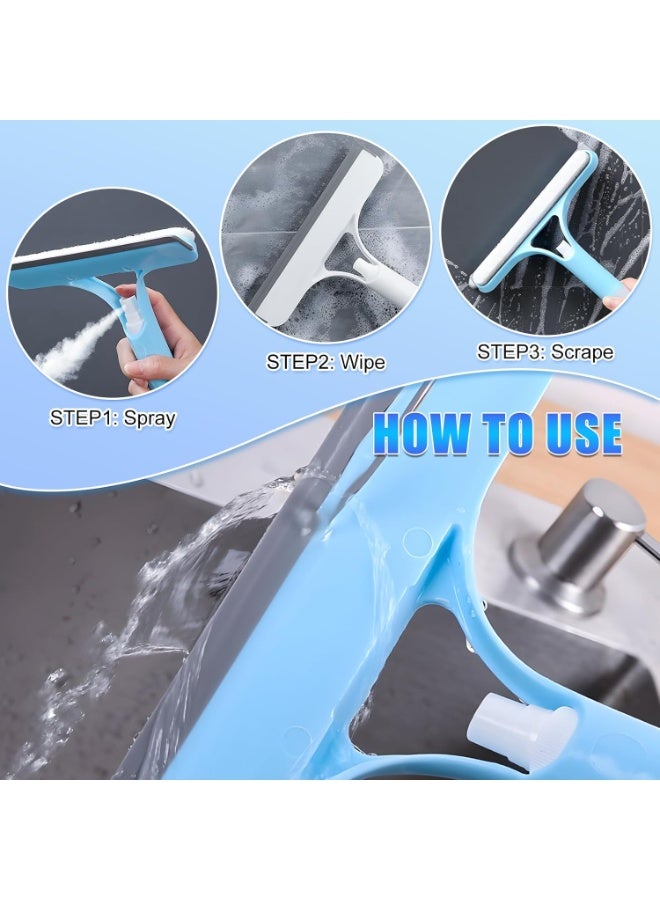 STEP1: Spray

STEP2: Wipe

STEP3: Scrape

HOW TO USE