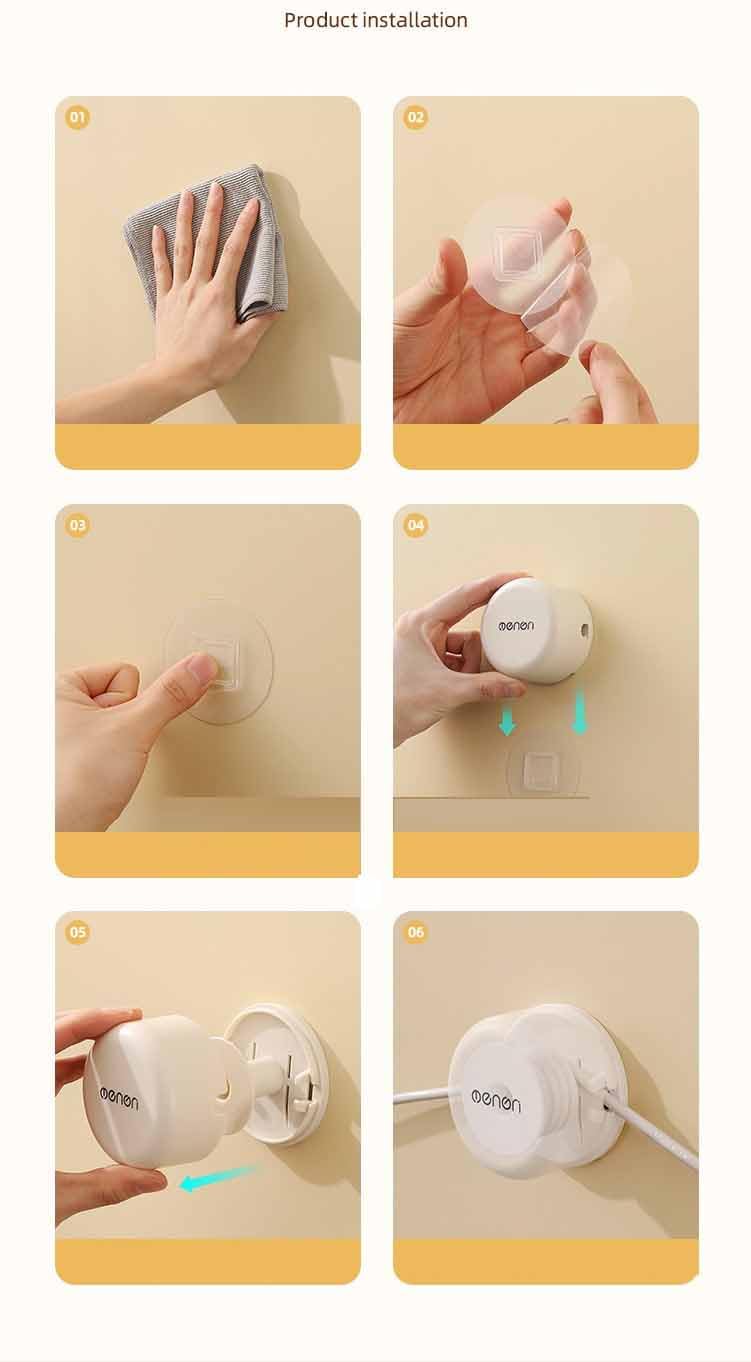 Product installation

01

02

03

04

oenon

05

oenon

06

oenon