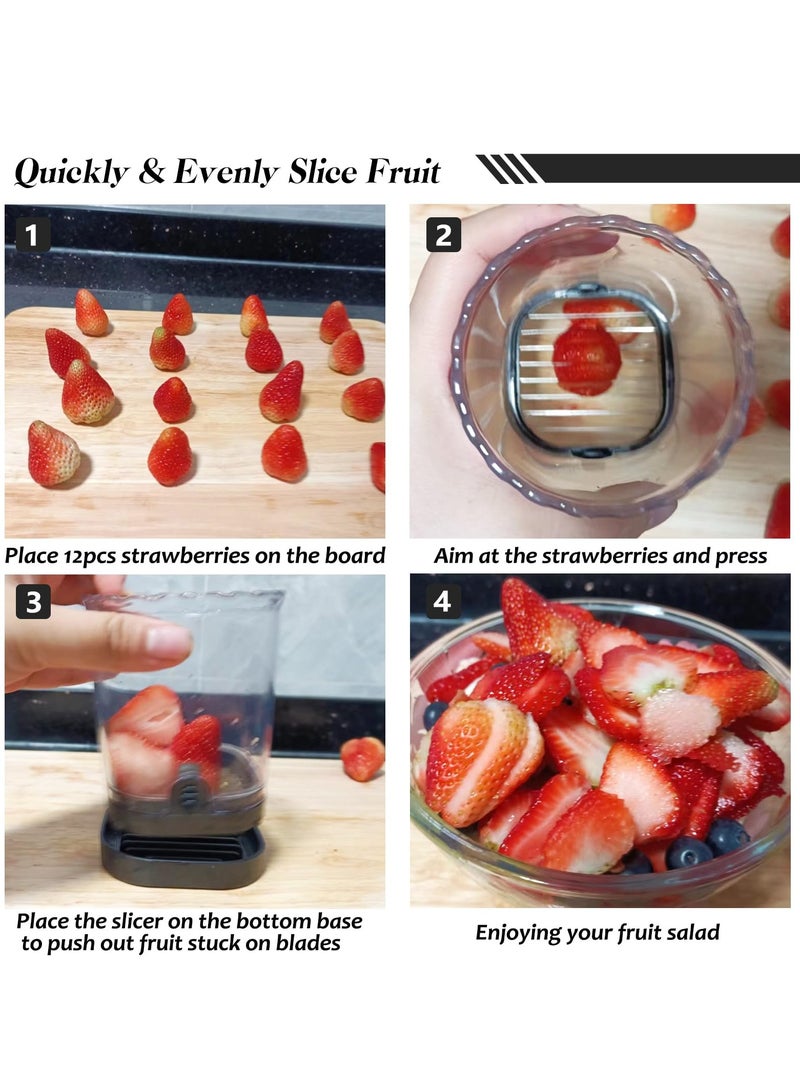 Quickly & Evenly Slice Fruit

1

Place 12pcs strawberries on the board

2

Aim at the strawberries and press

3

Place the slicer on the bottom base to push out fruit stuck on blades

4

Enjoying your fruit salad