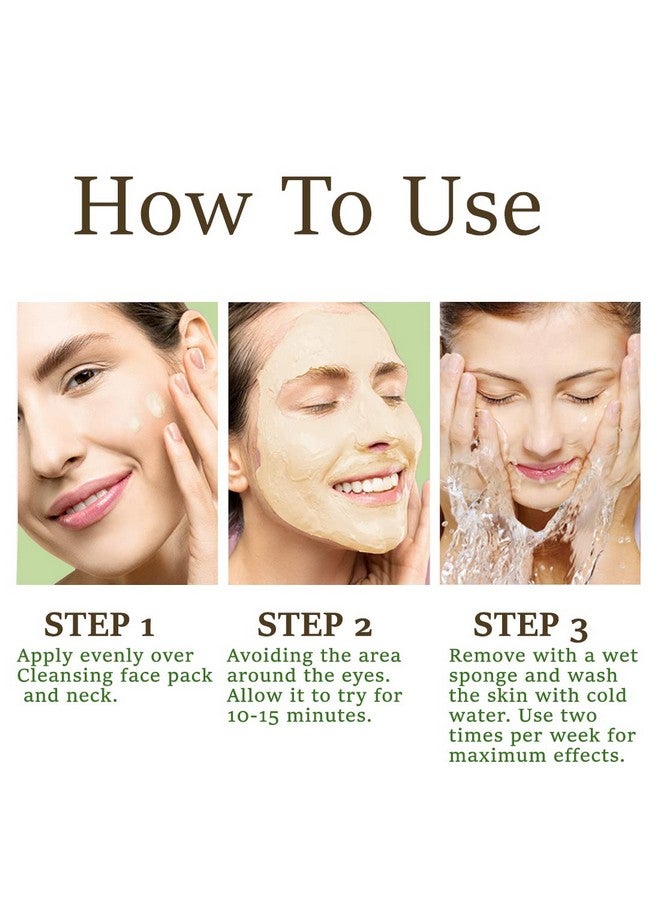 How To Use

STEP 1
Apply evenly over Cleansing face pack and neck.

STEP 2
Avoiding the area around the eyes. Allow it to try for 10-15 minutes.

STEP 3
Remove with a wet sponge and wash the skin with cold water. Use two times per week for maximum effects.