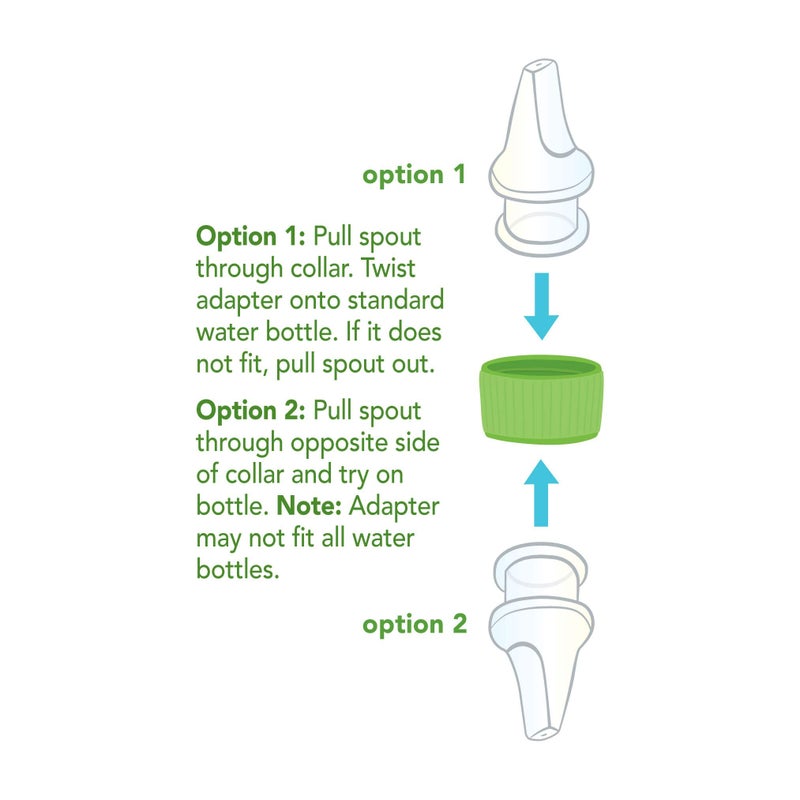 option 1

Option 1: Pull spout through collar. Twist adapter onto standard water bottle. If it does not fit, pull spout out.

Option 2: Pull spout through opposite side of collar and try on bottle. Note: Adapter may not fit all water bottles.

option 2