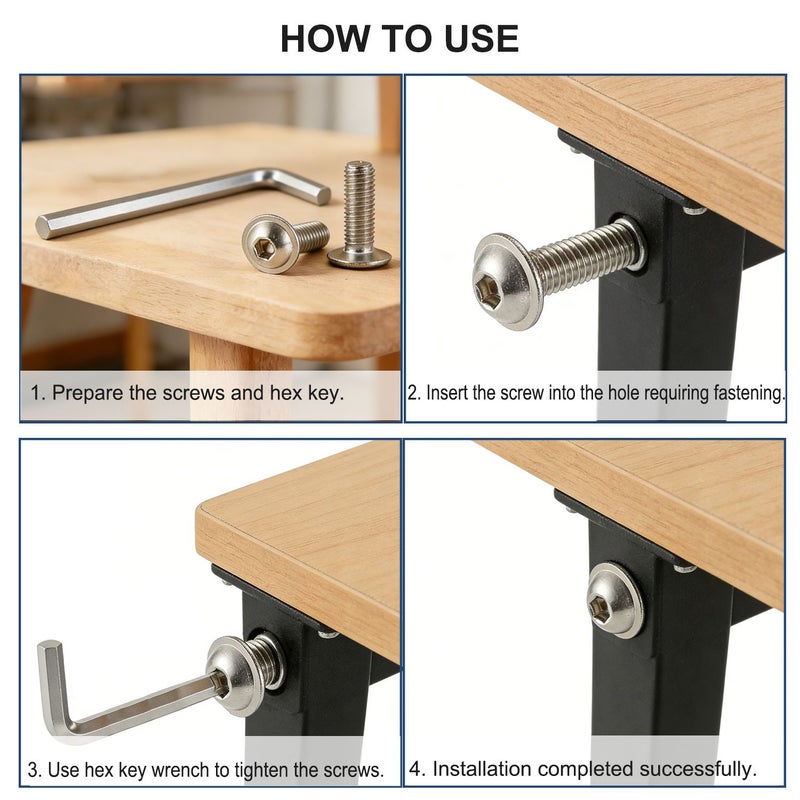 HOW TO USE

1. Prepare the screws and hex key.

2. Insert the screw into the hole requiring fastening.

3. Use hex key wrench to tighten the screws.

4. Installation completed successfully.