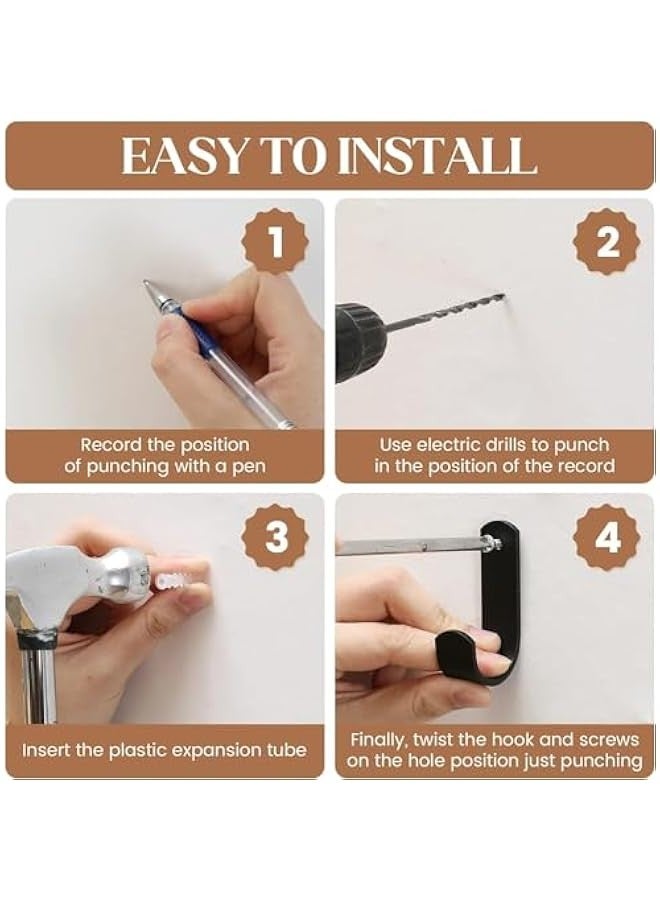 EASY TO INSTALL

1

Record the position of punching with a pen

2

Use electric drills to punch in the position of the record

3

Insert the plastic expansion tube

4

Finally, twist the hook and screws on the hole position just punching