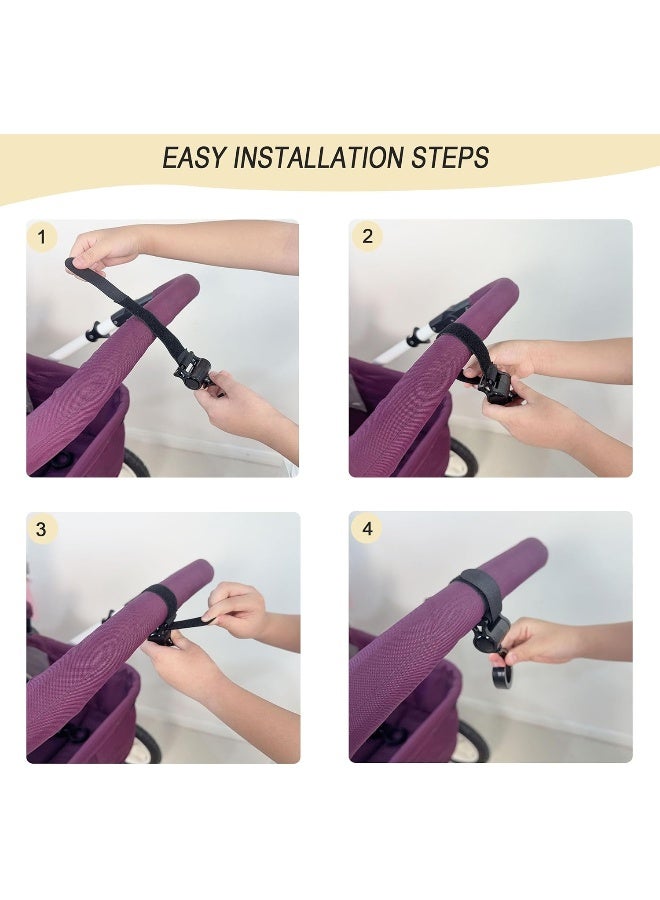 EASY INSTALLATION STEPS

1

2

3

4