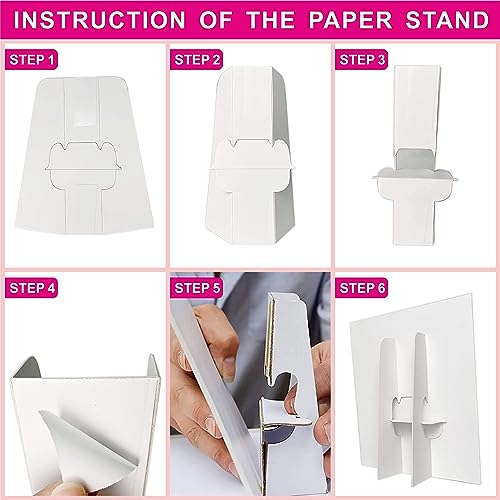 INSTRUCTION OF THE PAPER STAND

STEP 1

STEP 2

STEP 3

STEP 4

STEP 5

STEP 6