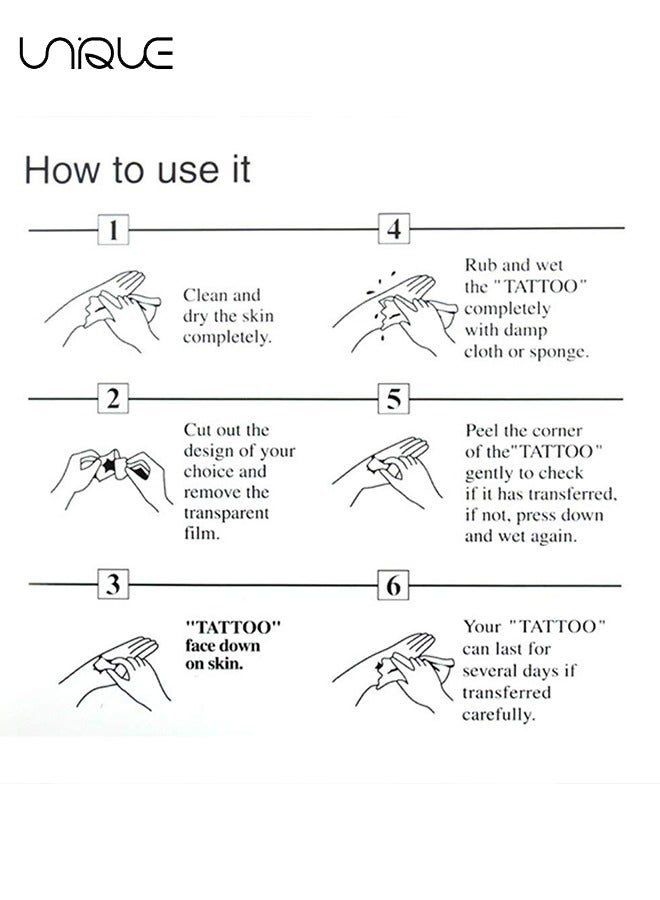 UNIQUE

How to use it

1

Clean and dry the skin completely.

2

Cut out the design of your choice and remove the transparent film.

3

"TATTOO" face down on skin.

4

Rub and wet the "TATTOO" completely with damp cloth or sponge.

5

Peel the corner of the"TATTOO" gently to check if it has transferred, if not, press down and wet again.

6

Your "TATTOO" can last for several days if transferred carefully.