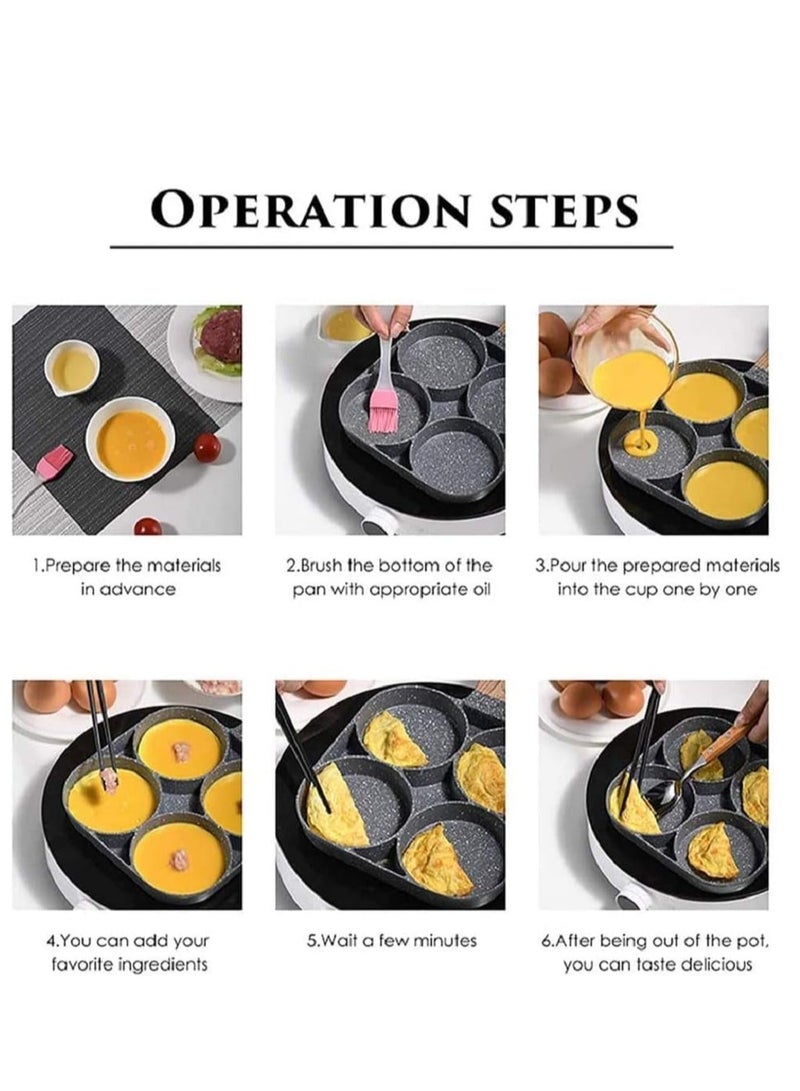 OPERATION STEPS

1.Prepare the materials in advance

2.Brush the bottom of the pan with appropriate oil

3.Pour the prepared materials into the cup one by one

4.You can add your favorite ingredients

5.Wait a few minutes

6.After being out of the pot, you can taste delicious