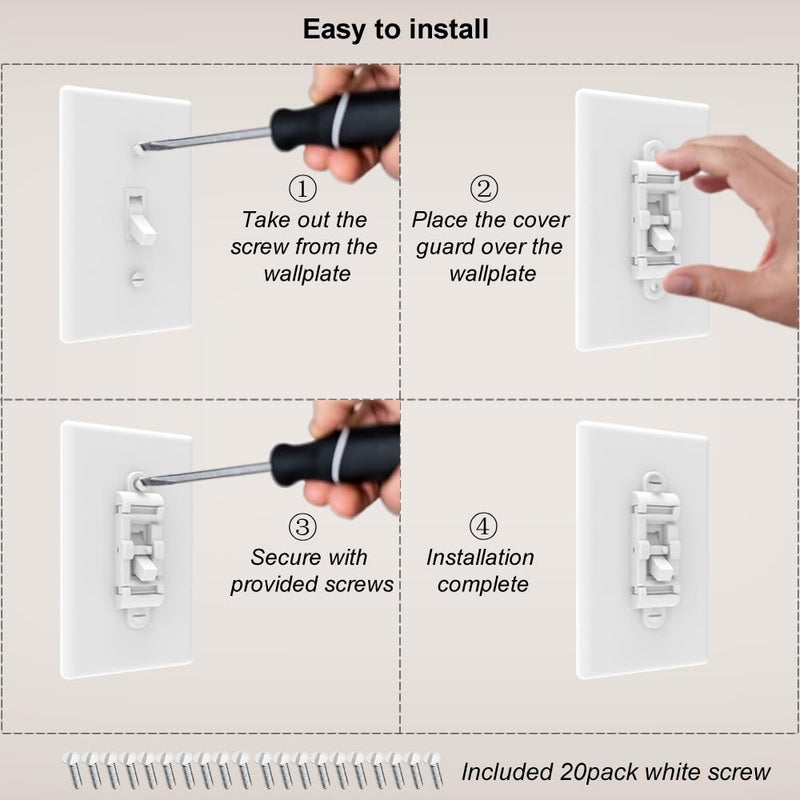 Easy to install

①
Take out the screw from the wallplate

②
Place the cover guard over the wallplate

③
Secure with provided screws

④
Installation complete

Included 20pack white screw