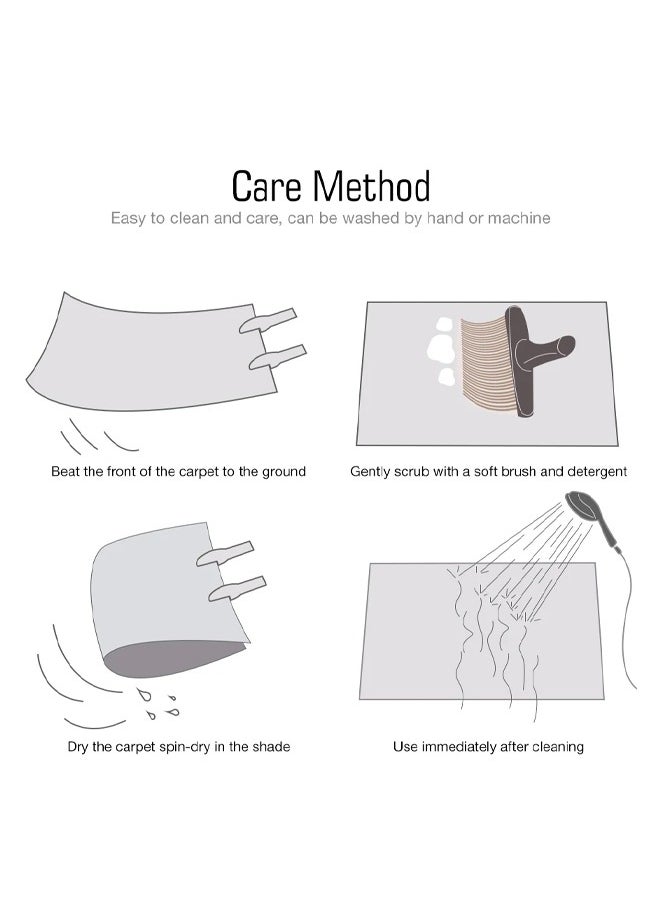 Care Method
Easy to clean and care, can be washed by hand or machine

Beat the front of the carpet to the ground

Gently scrub with a soft brush and detergent

Dry the carpet spin-dry in the shade

Use immediately after cleaning