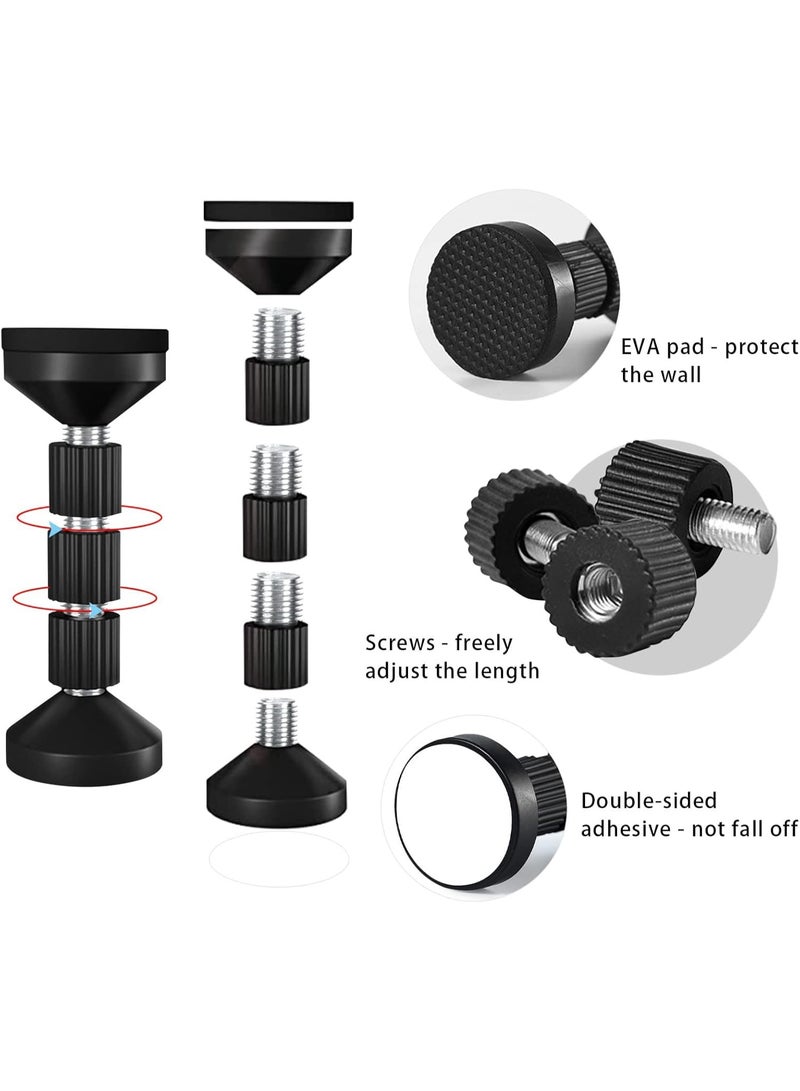 EVA pad - protect the wall

Screws - freely adjust the length

Double-sided adhesive - not fall off