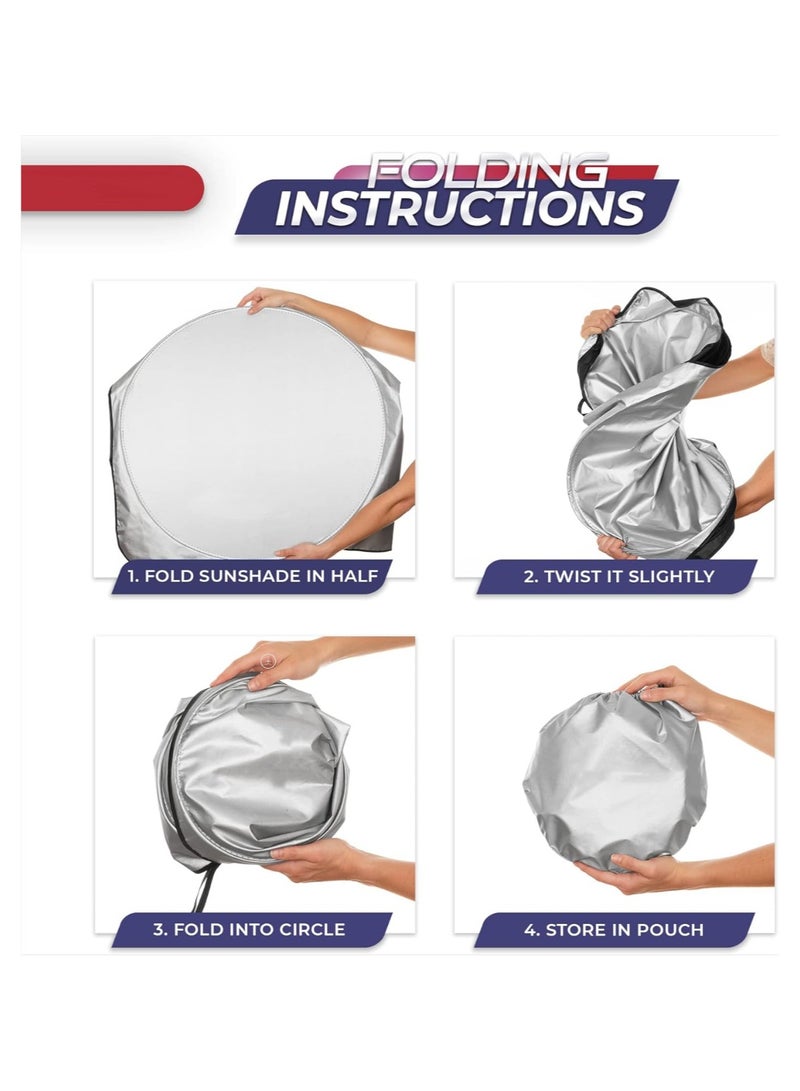 FOLDING INSTRUCTIONS

1. FOLD SUNSHADE IN HALF

2. TWIST IT SLIGHTLY

3. FOLD INTO CIRCLE

4. STORE IN POUCH