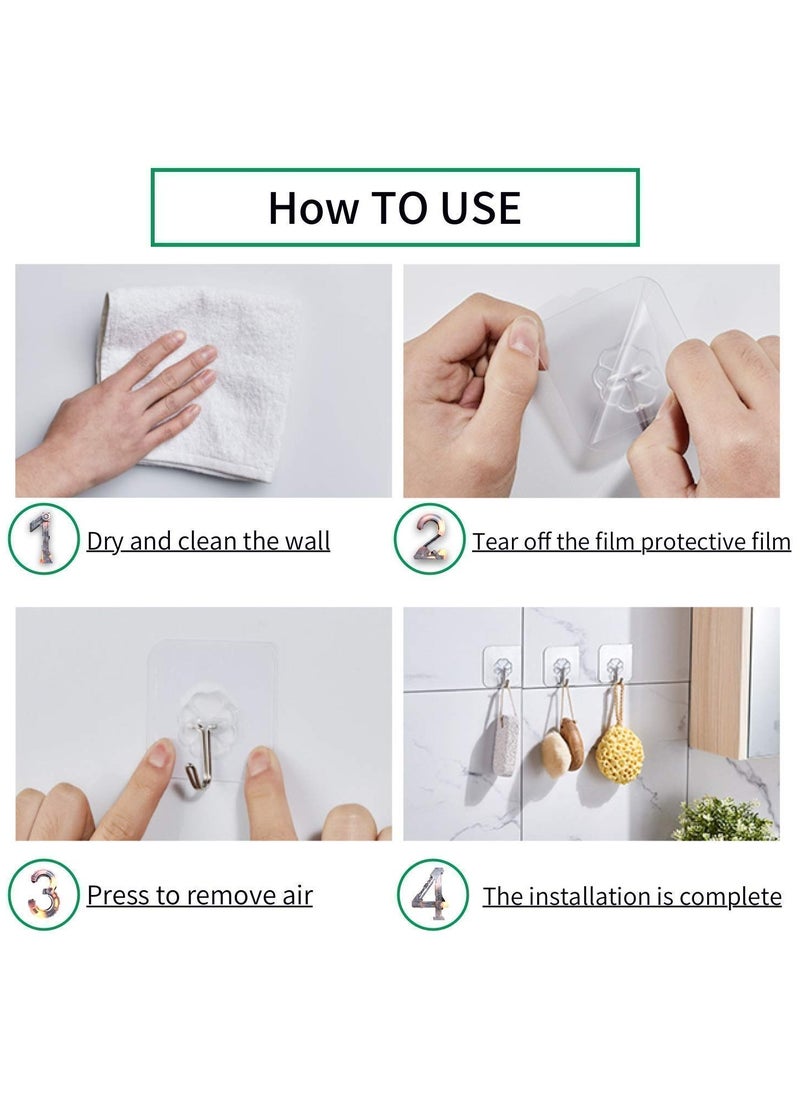 How TO USE

1 Dry and clean the wall

2 Tear off the film protective film

3 Press to remove air

4 The installation is complete