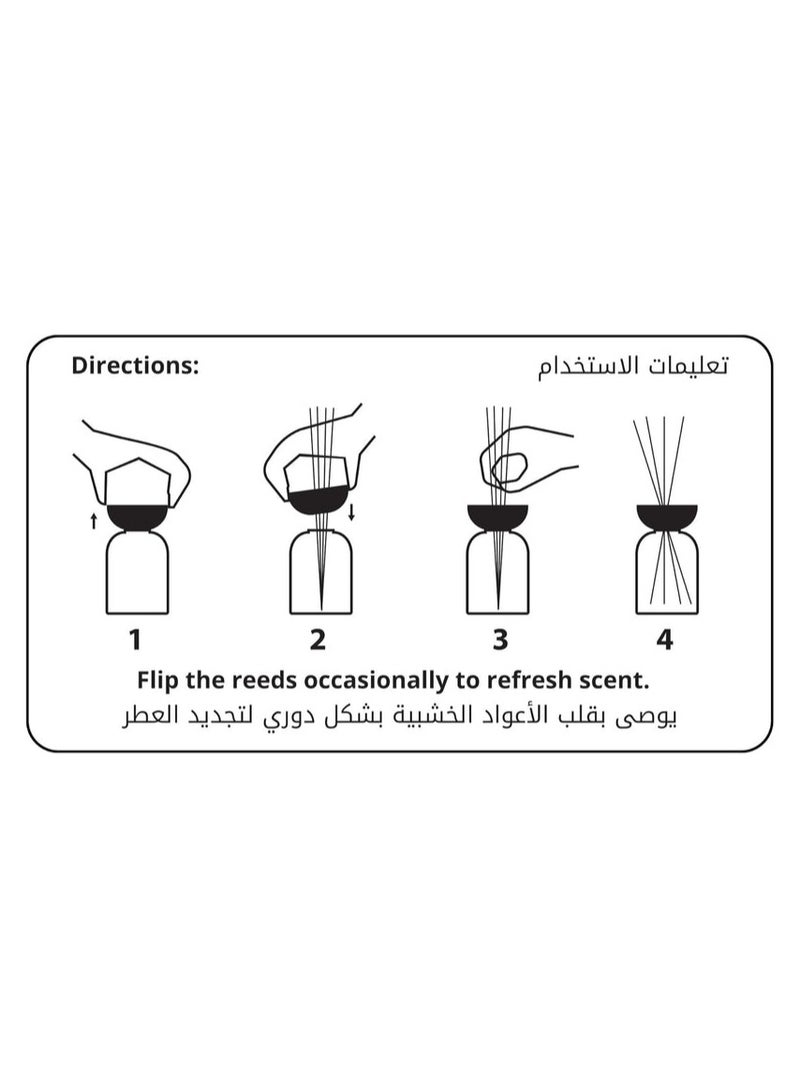 Directions:
تعليمات الاستخدام

1
2
3
4

Flip the reeds occasionally to refresh scent.
يوصى بقلب الأعواد الخشبية بشكل دوري لتجديد العطر