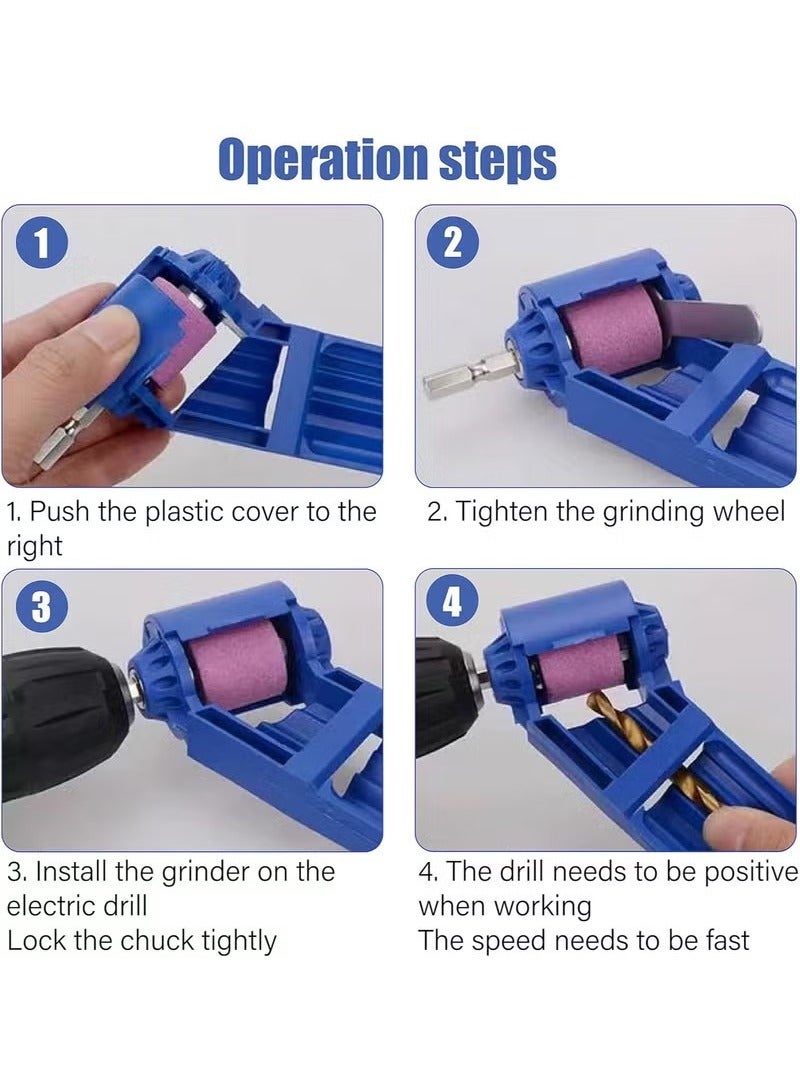 Operation steps

1

1. Push the plastic cover to the right

2

2. Tighten the grinding wheel

3

3. Install the grinder on the electric drill
Lock the chuck tightly

4

4. The drill needs to be positive when working
The speed needs to be fast