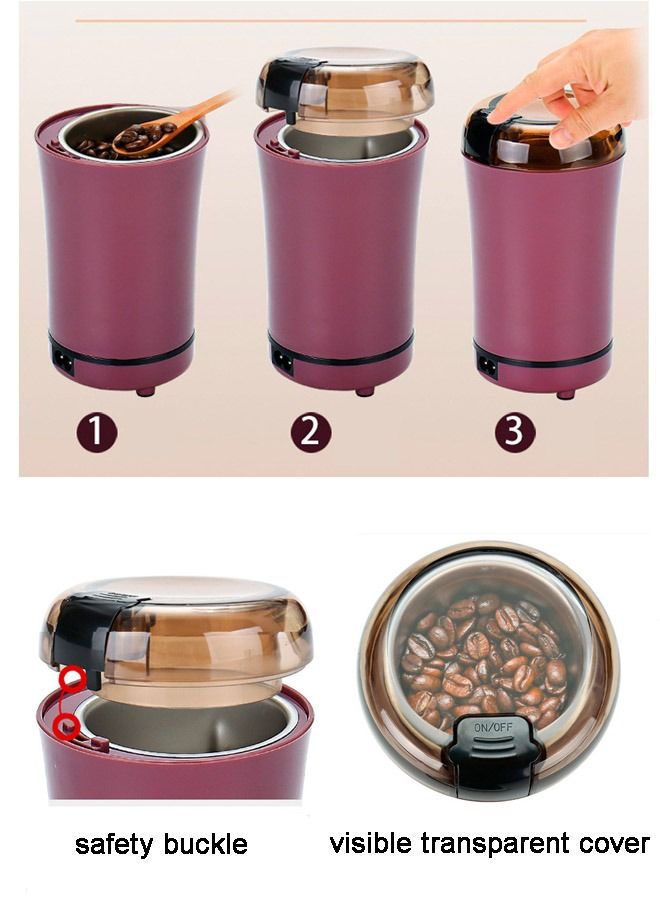 1
2
3

ON/OFF

safety buckle

visible transparent cover