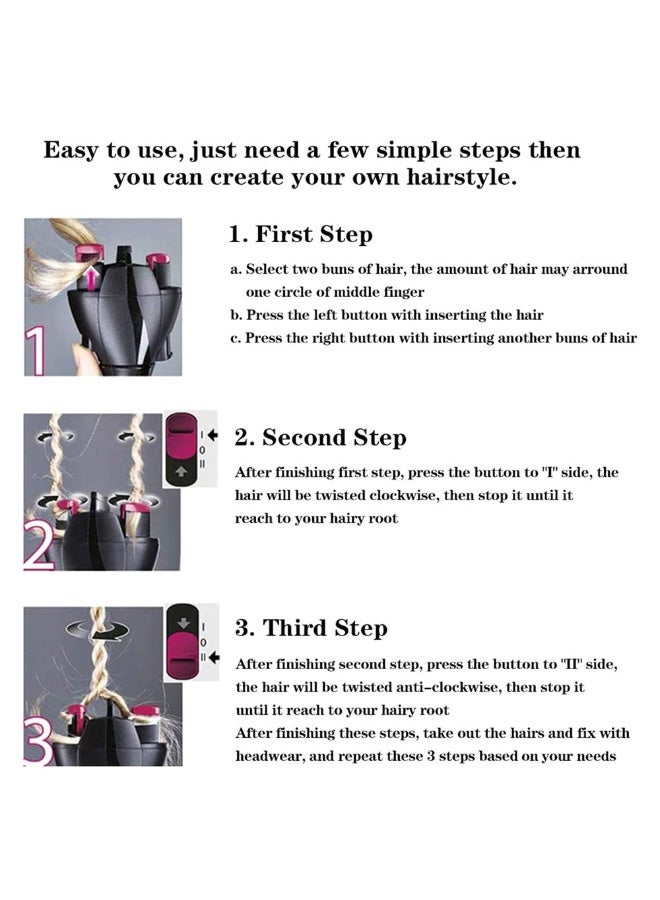 Easy to use, just need a few simple steps then you can create your own hairstyle.

1

1. First Step

a. Select two buns of hair, the amount of hair may arround one circle of middle finger
b. Press the left button with inserting the hair
c. Press the right button with inserting another buns of hair

2

I
0
II

2. Second Step

After finishing first step, press the button to "I" side, the hair will be twisted clockwise, then stop it until it reach to your hairy root

3

I
0
II

3. Third Step

After finishing second step, press the button to "II" side, the hair will be twisted anti-clockwise, then stop it until it reach to your hairy root
After finishing these steps, take out the hairs and fix with headwear, and repeat these 3 steps based on your needs