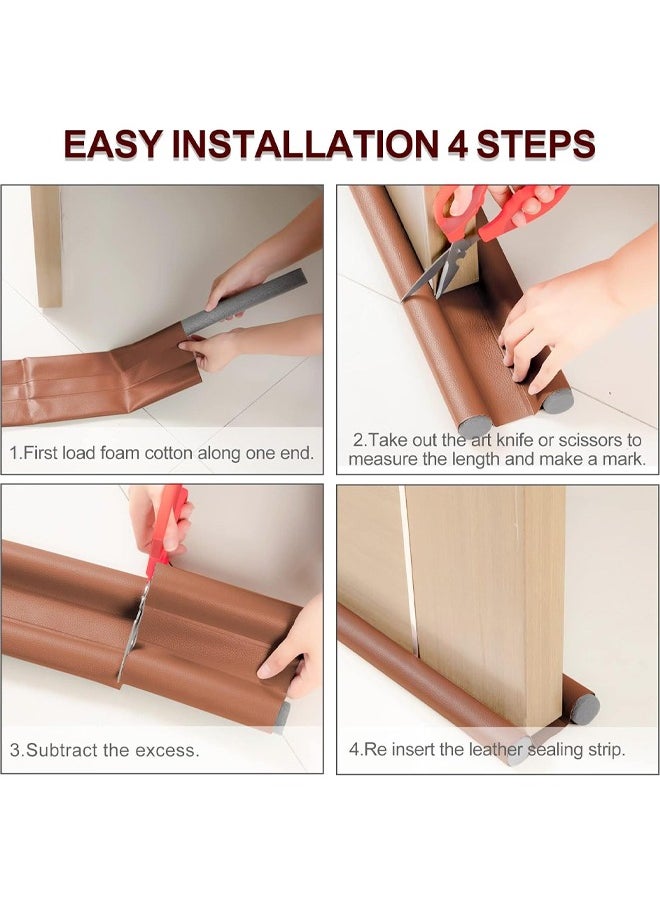 EASY INSTALLATION 4 STEPS

1.First load foam cotton along one end.

2.Take out the art knife or scissors to measure the length and make a mark.

3.Subtract the excess.

4.Re insert the leather sealing strip.