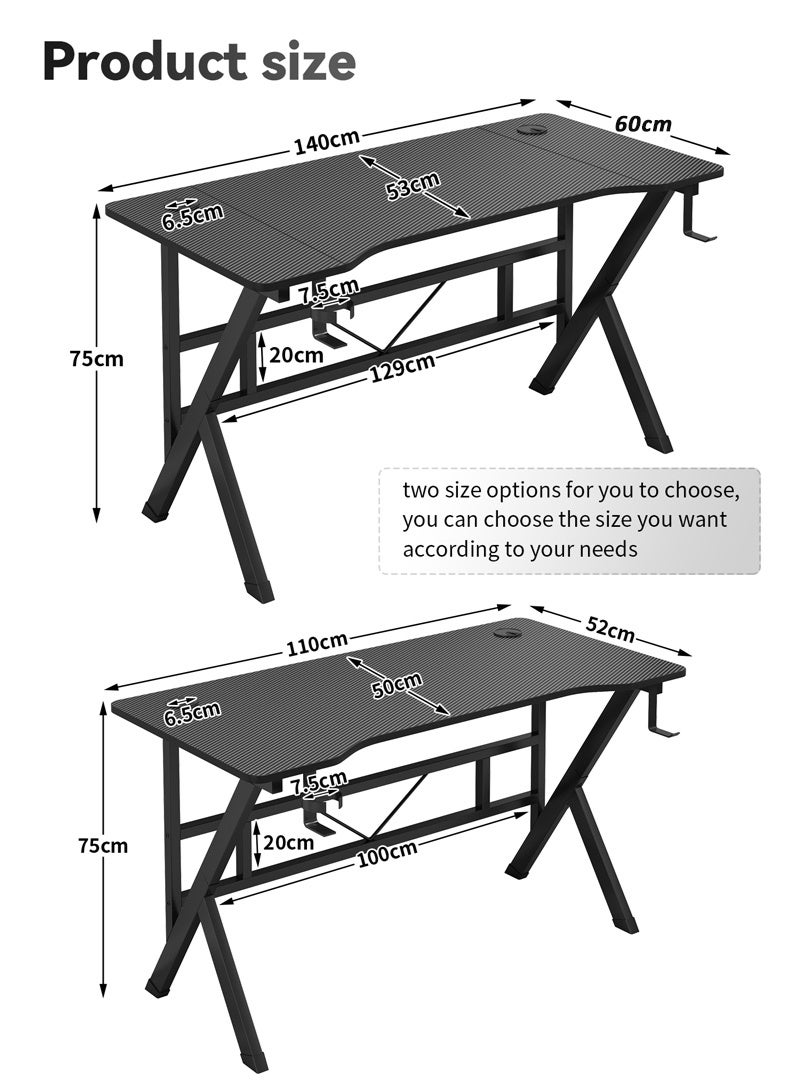 Product size

140cm
60cm
53cm
6.5cm
7.5cm
75cm
20cm
129cm

two size options for you to choose, you can choose the size you want according to your needs

110cm
52cm
50cm
6.5cm
7.5cm
75cm
20cm
100cm