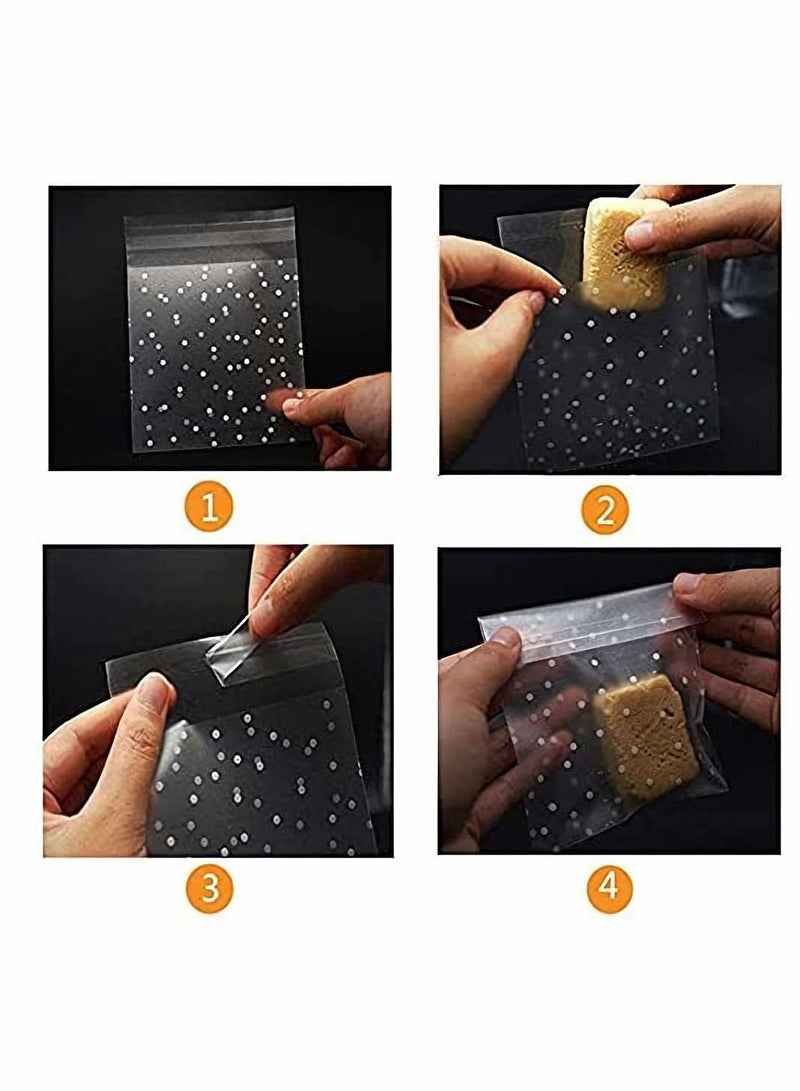 1

2

3

4