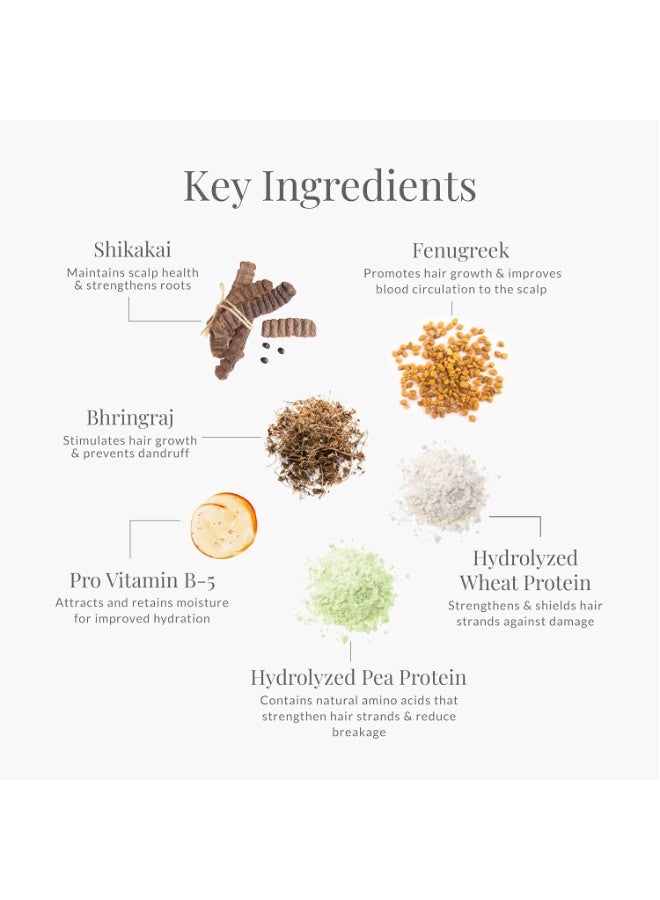 Key Ingredients

Shikakai
Maintains scalp health & strengthens roots

Fenugreek
Promotes hair growth & improves blood circulation to the scalp

Bhringraj
Stimulates hair growth & prevents dandruff

Pro Vitamin B-5
Attracts and retains moisture for improved hydration

Hydrolyzed Wheat Protein
Strengthens & shields hair strands against damage

Hydrolyzed Pea Protein
Contains natural amino acids that strengthen hair strands & reduce breakage