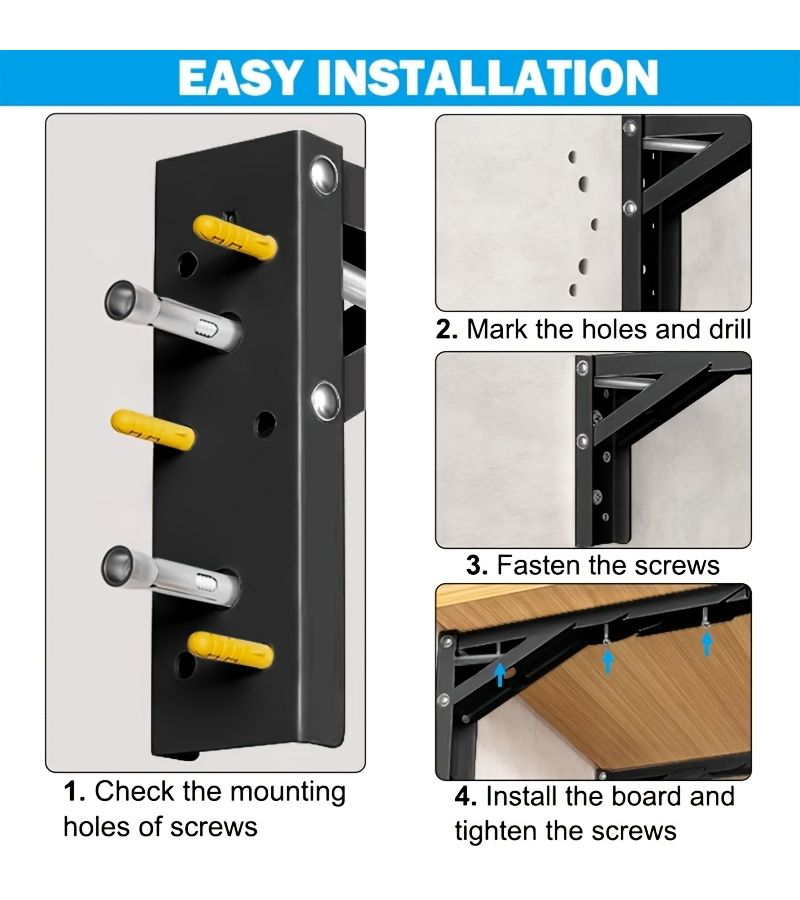 EASY INSTALLATION

1. Check the mounting holes of screws

2. Mark the holes and drill

3. Fasten the screws

4. Install the board and tighten the screws