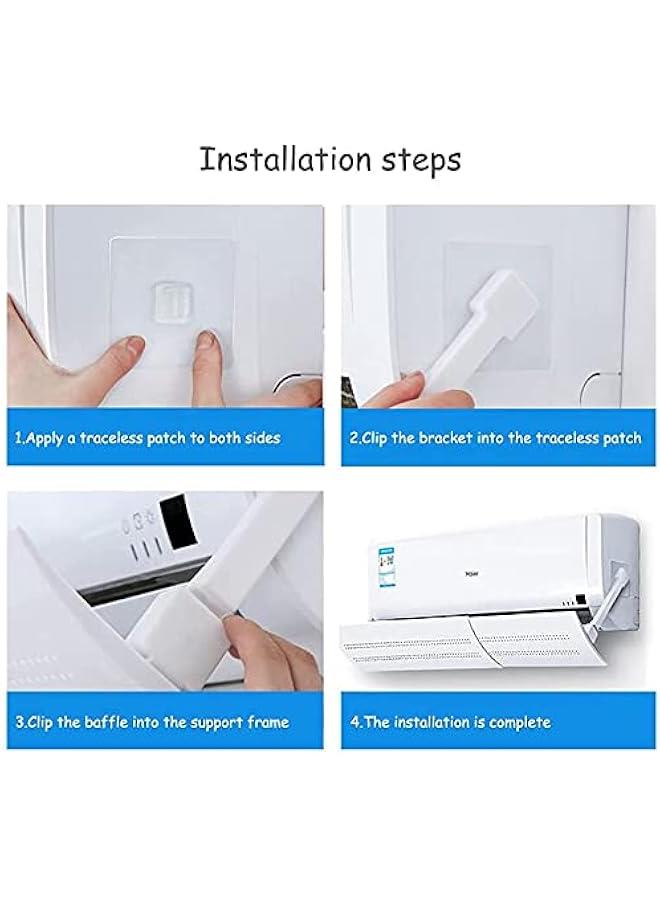 Installation steps

1.Apply a traceless patch to both sides

2.Clip the bracket into the traceless patch

3.Clip the baffle into the support frame

4.The installation is complete