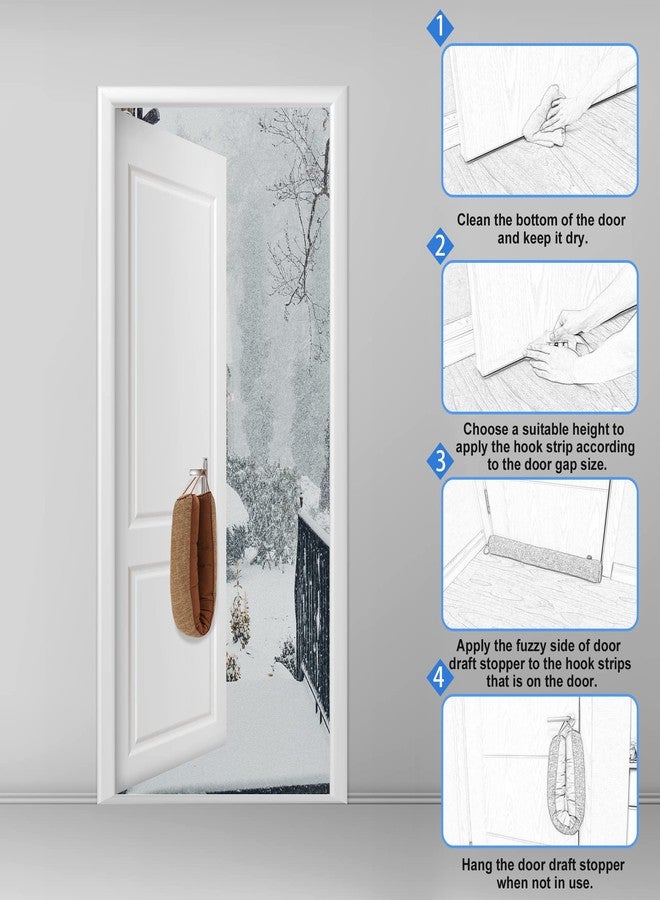 1

Clean the bottom of the door and keep it dry.

2

Choose a suitable height to apply the hook strip according to the door gap size.

3

Apply the fuzzy side of door draft stopper to the hook strips that is on the door.

4

Hang the door draft stopper when not in use.