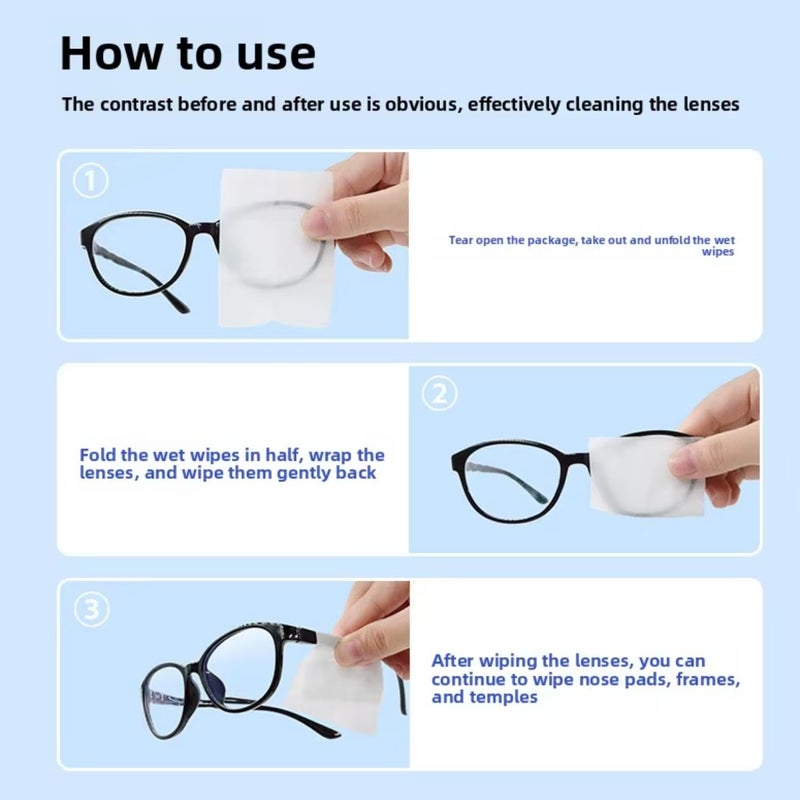 How to use

The contrast before and after use is obvious, effectively cleaning the lenses

①

Tear open the package, take out and unfold the wet wipes

Fold the wet wipes in half, wrap the lenses, and wipe them gently back

②

③

After wiping the lenses, you can continue to wipe nose pads, frames, and temples