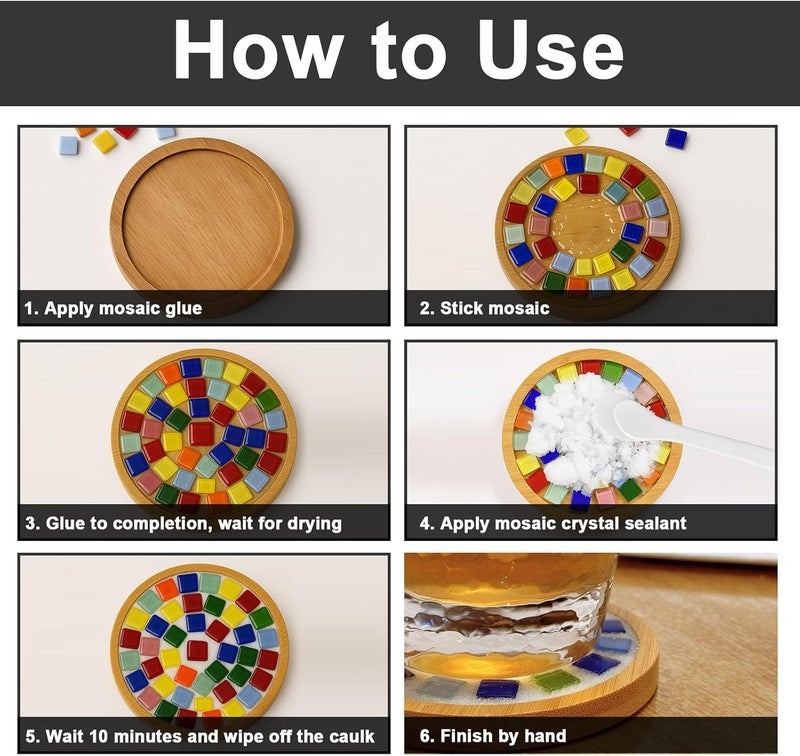 How to Use

1. Apply mosaic glue

2. Stick mosaic

3. Glue to completion, wait for drying

4. Apply mosaic crystal sealant

5. Wait 10 minutes and wipe off the caulk

6. Finish by hand