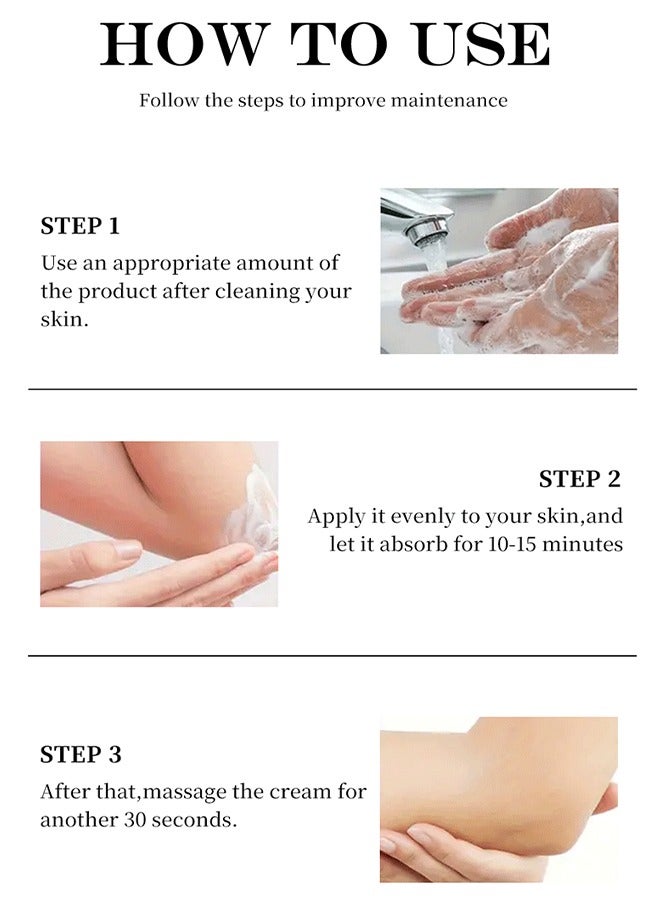 HOW TO USE

Follow the steps to improve maintenance

STEP 1

Use an appropriate amount of the product after cleaning your skin.

STEP 2

Apply it evenly to your skin,and let it absorb for 10-15 minutes

STEP 3

After that,massage the cream for another 30 seconds.