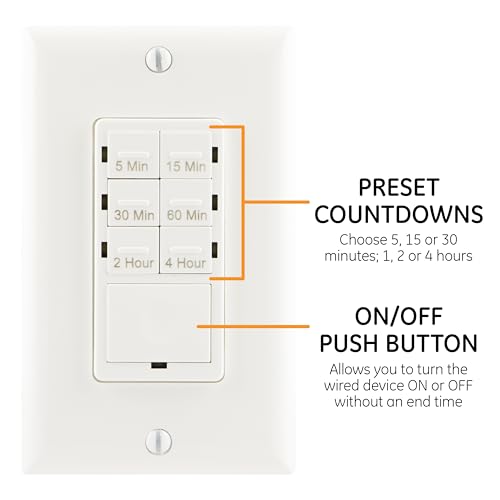 5 Min
15 Min
30 Min
60 Min
2 Hour
4 Hour

PRESET COUNTDOWNS
Choose 5, 15 or 30 minutes; 1, 2 or 4 hours

ON/OFF PUSH BUTTON
Allows you to turn the wired device ON or OFF without an end time