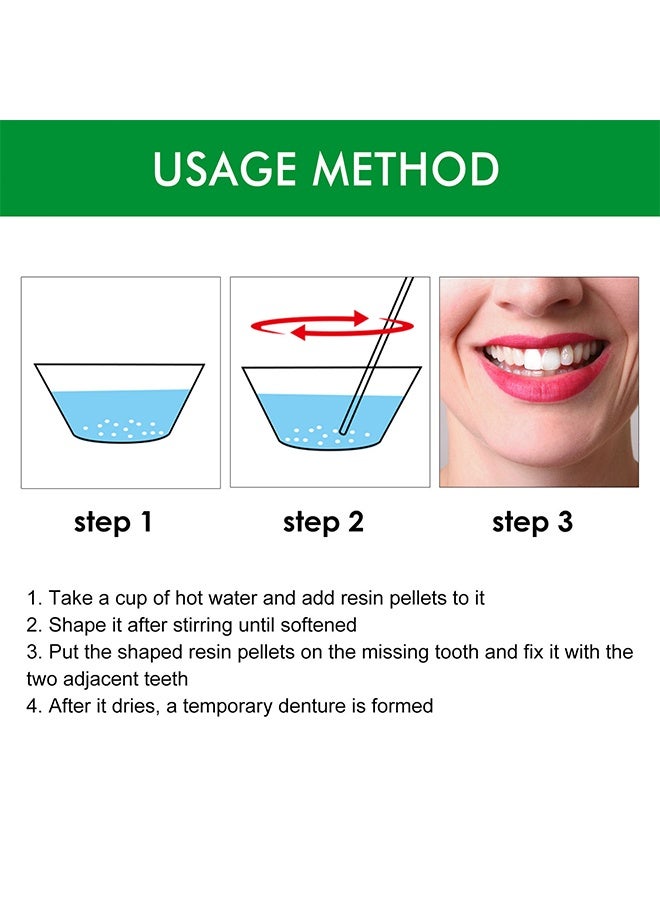 USAGE METHOD

step 1

step 2

step 3

1. Take a cup of hot water and add resin pellets to it
2. Shape it after stirring until softened
3. Put the shaped resin pellets on the missing tooth and fix it with the two adjacent teeth
4. After it dries, a temporary denture is formed