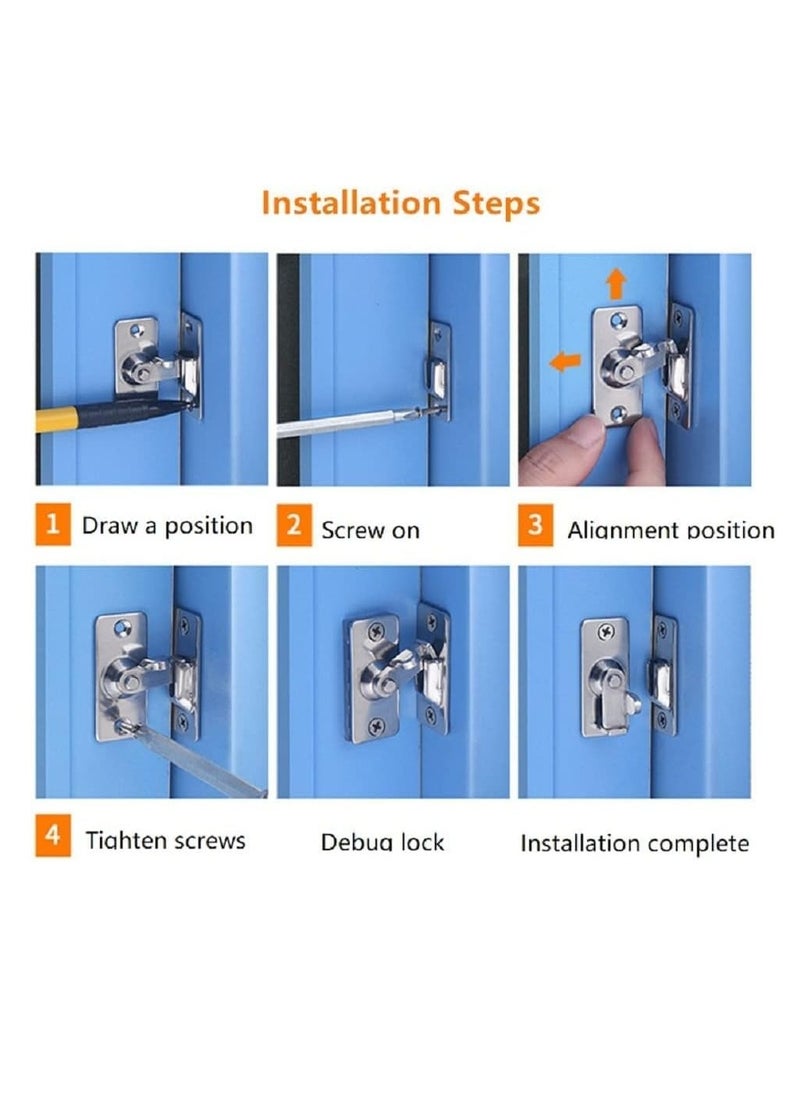 Installation Steps

1 Draw a position

2 Screw on

3 Alignment position

4 Tighten screws

Debug lock

Installation complete