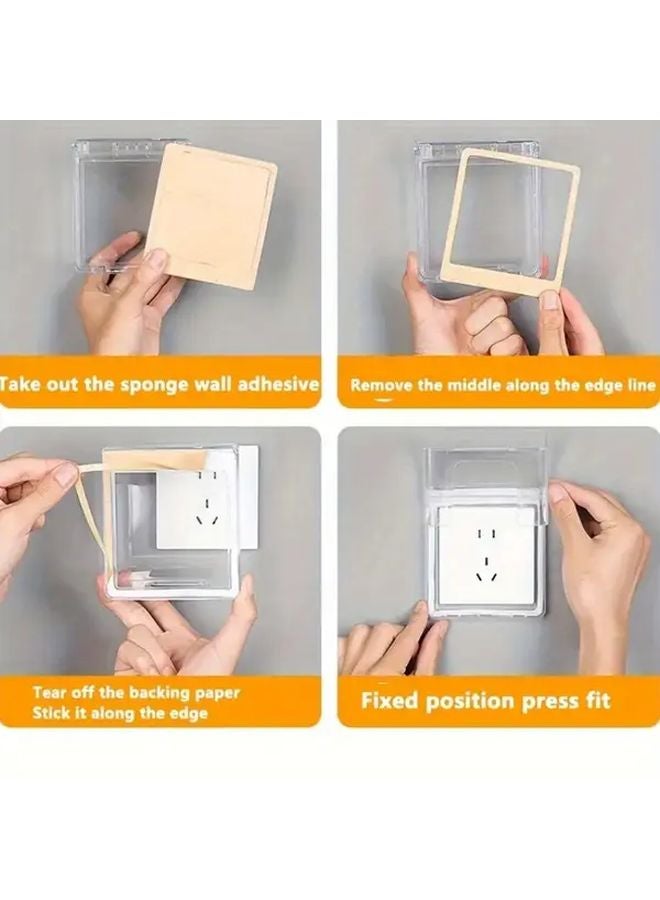 Take out the sponge wall adhesive

Remove the middle along the edge line

Tear off the backing paper
Stick it along the edge

Fixed position press fit