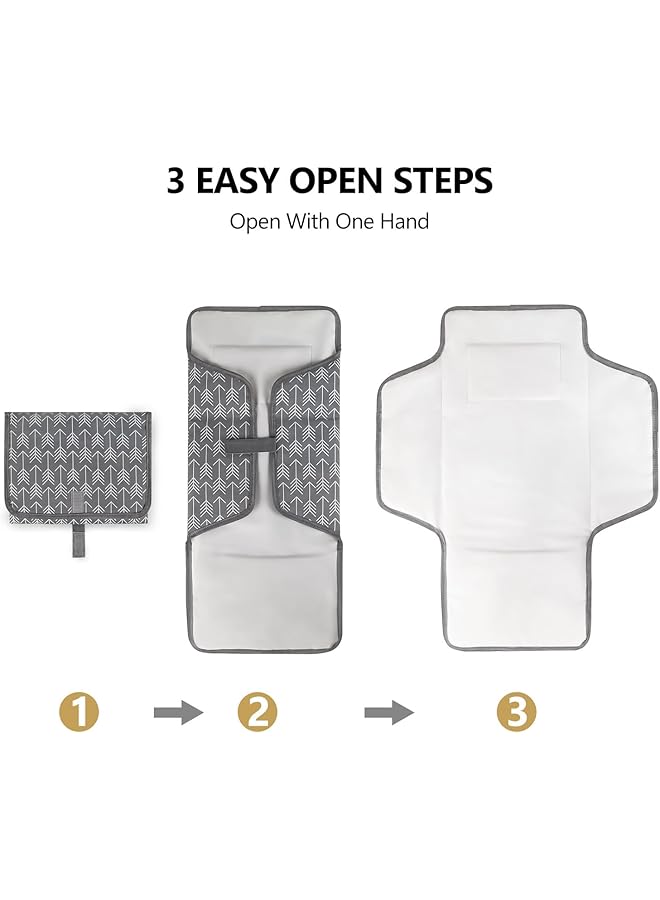 3 EASY OPEN STEPS
Open With One Hand

1 2 3