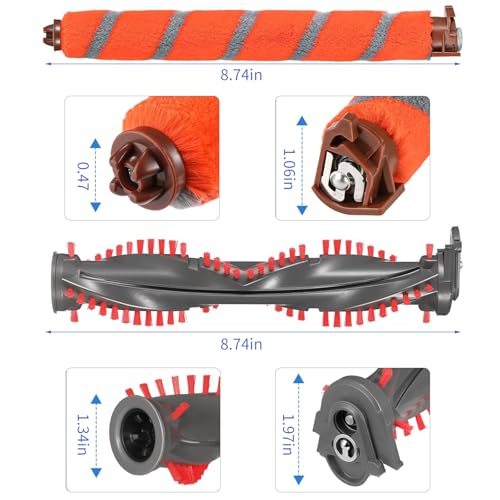 8.74in

0.47

1.06in

8.74in

1.34in

1.97in