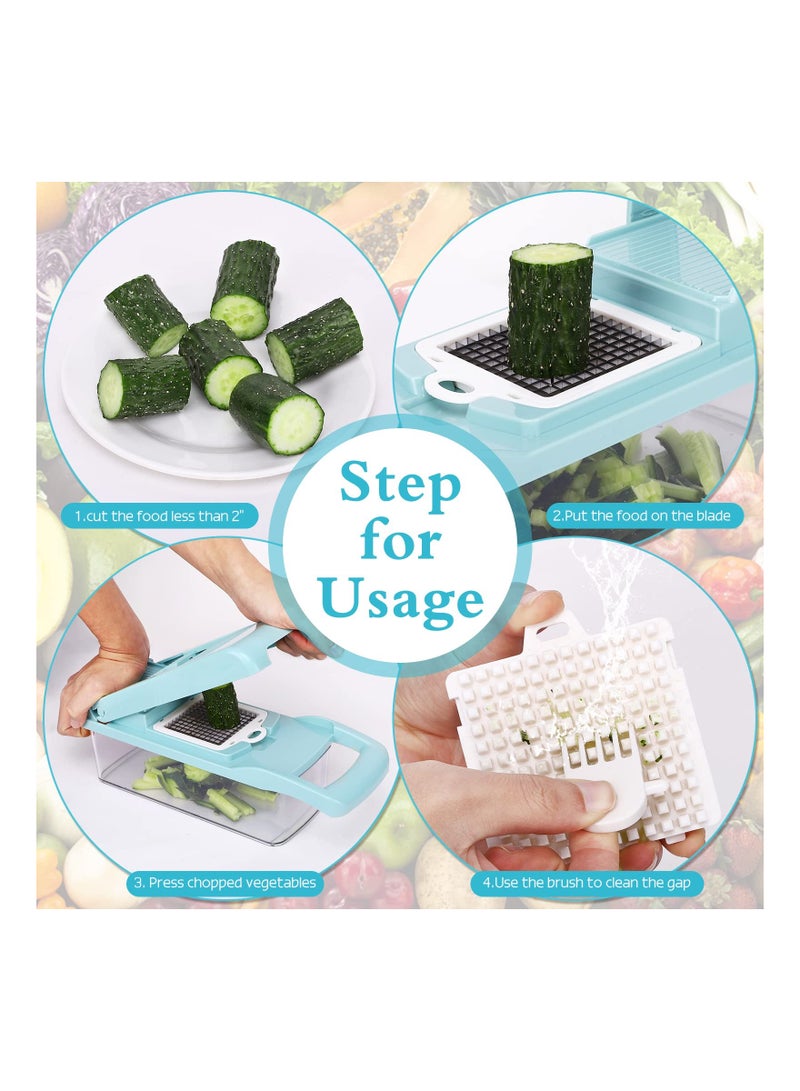 Step for Usage

1.cut the food less than 2"

2.Put the food on the blade

3. Press chopped vegetables

4.Use the brush to clean the gap