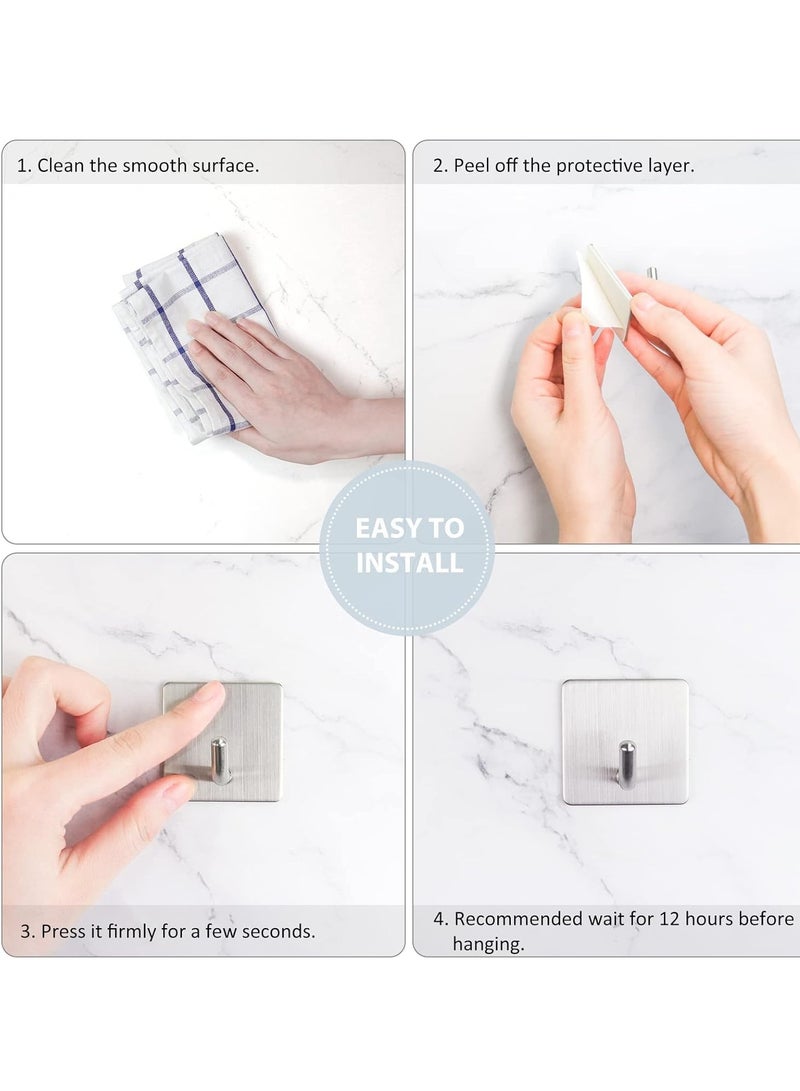 1. Clean the smooth surface.

2. Peel off the protective layer.

EASY TO INSTALL

3. Press it firmly for a few seconds.

4. Recommended wait for 12 hours before hanging.