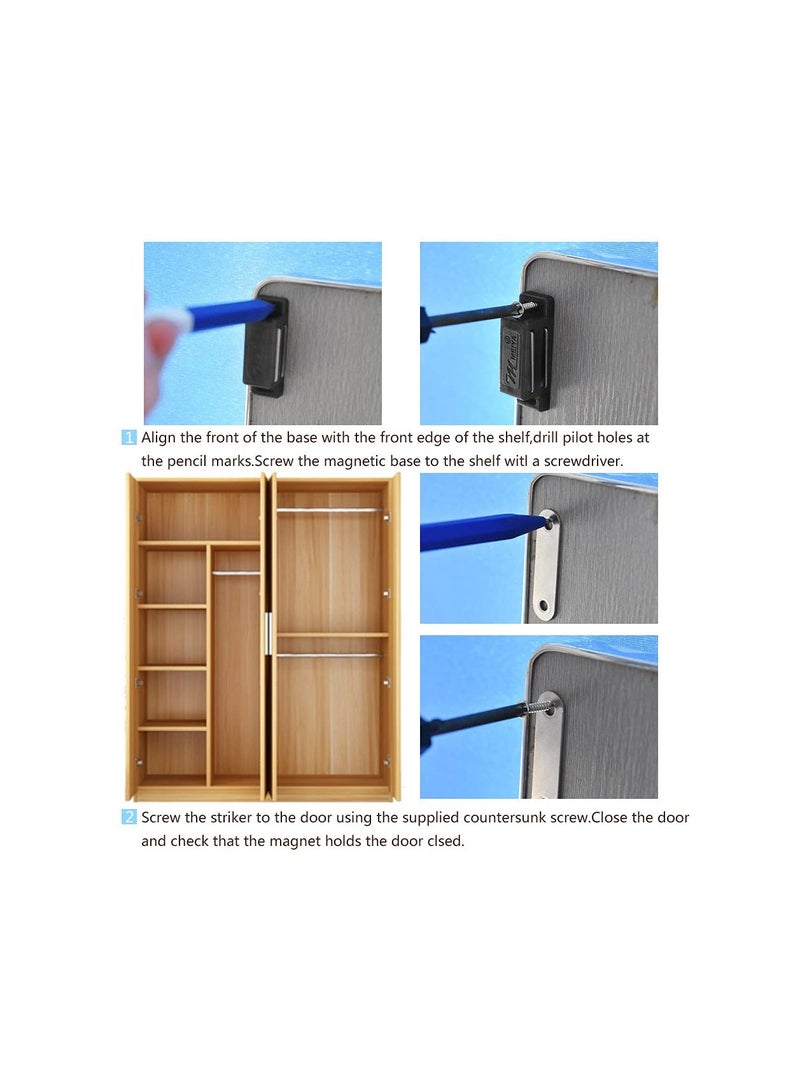 1 Align the front of the base with the front edge of the shelf,drill pilot holes at the pencil marks.Screw the magnetic base to the shelf witl a screwdriver.

2 Screw the striker to the door using the supplied countersunk screw.Close the door and check that the magnet holds the door clsed.