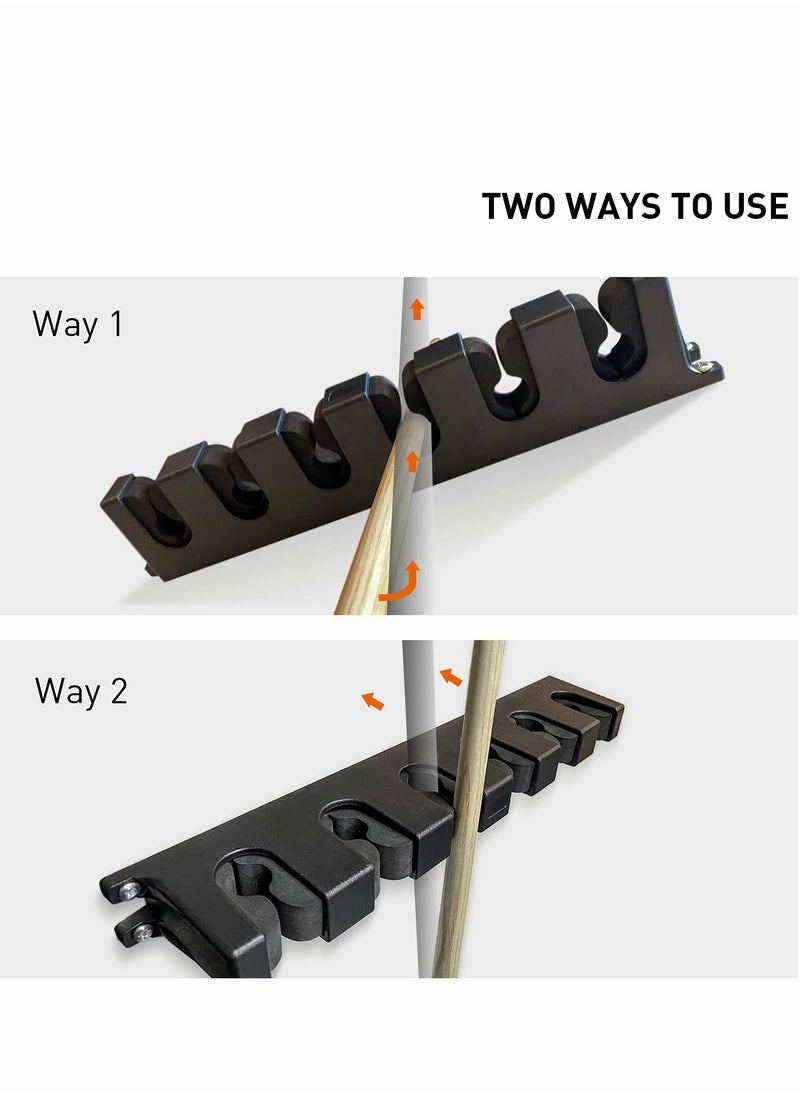 TWO WAYS TO USE

Way 1

Way 2