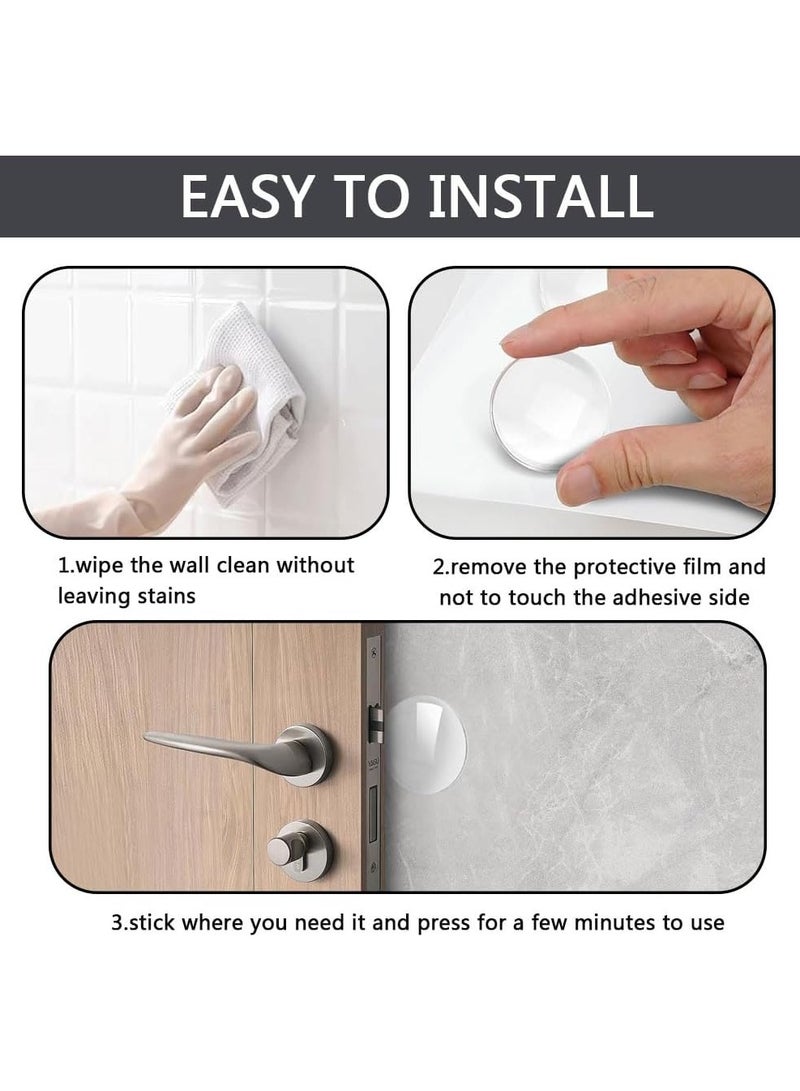 EASY TO INSTALL

1.wipe the wall clean without leaving stains

2.remove the protective film and not to touch the adhesive side

3.stick where you need it and press for a few minutes to use