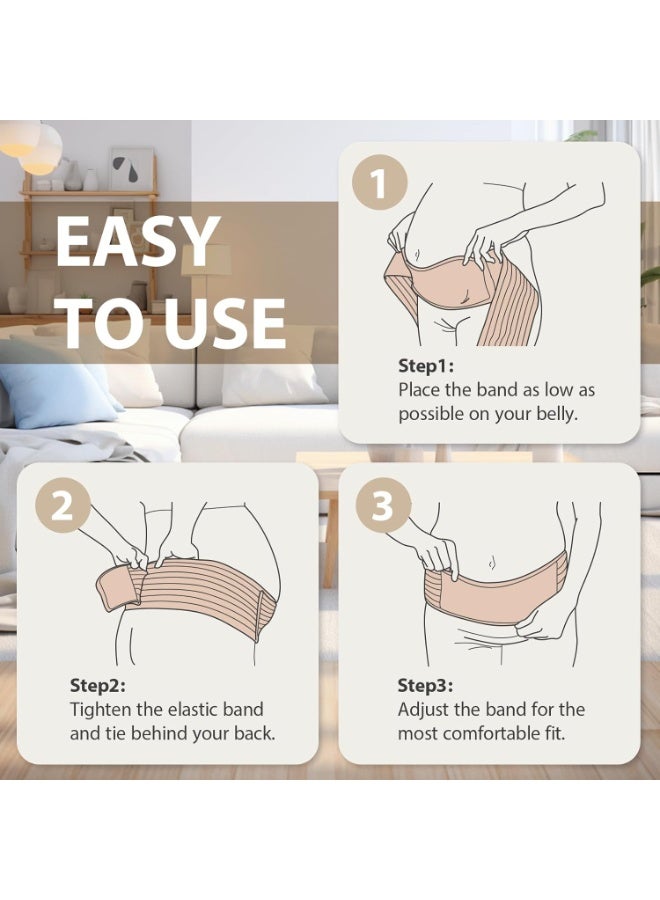 EASY TO USE

1

Step1:
Place the band as low as possible on your belly.

2

Step2:
Tighten the elastic band and tie behind your back.

3

Step3:
Adjust the band for the most comfortable fit.