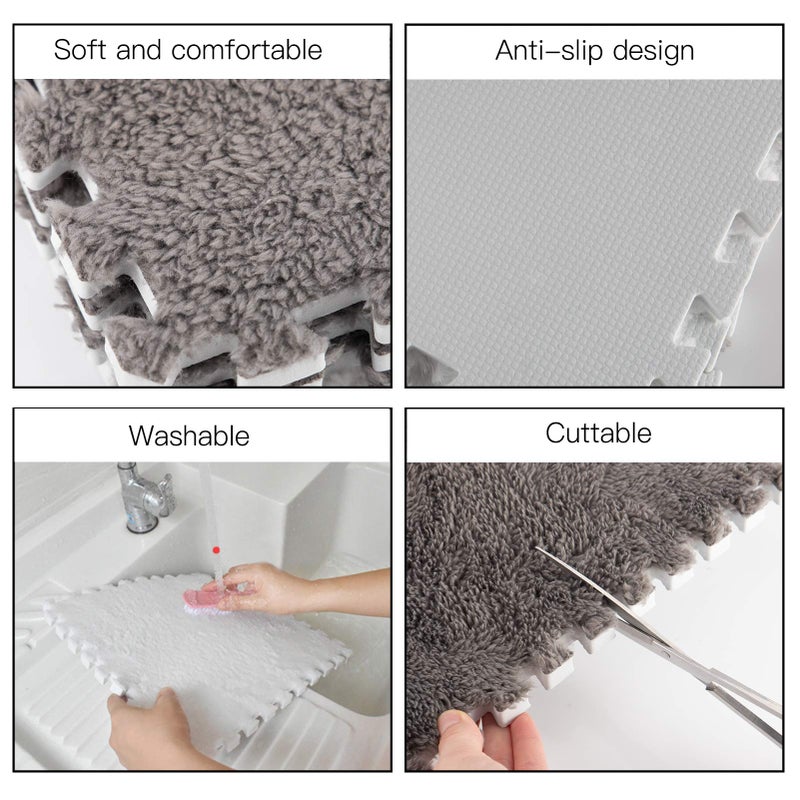 Soft and comfortable

Anti-slip design

Washable

Cuttable