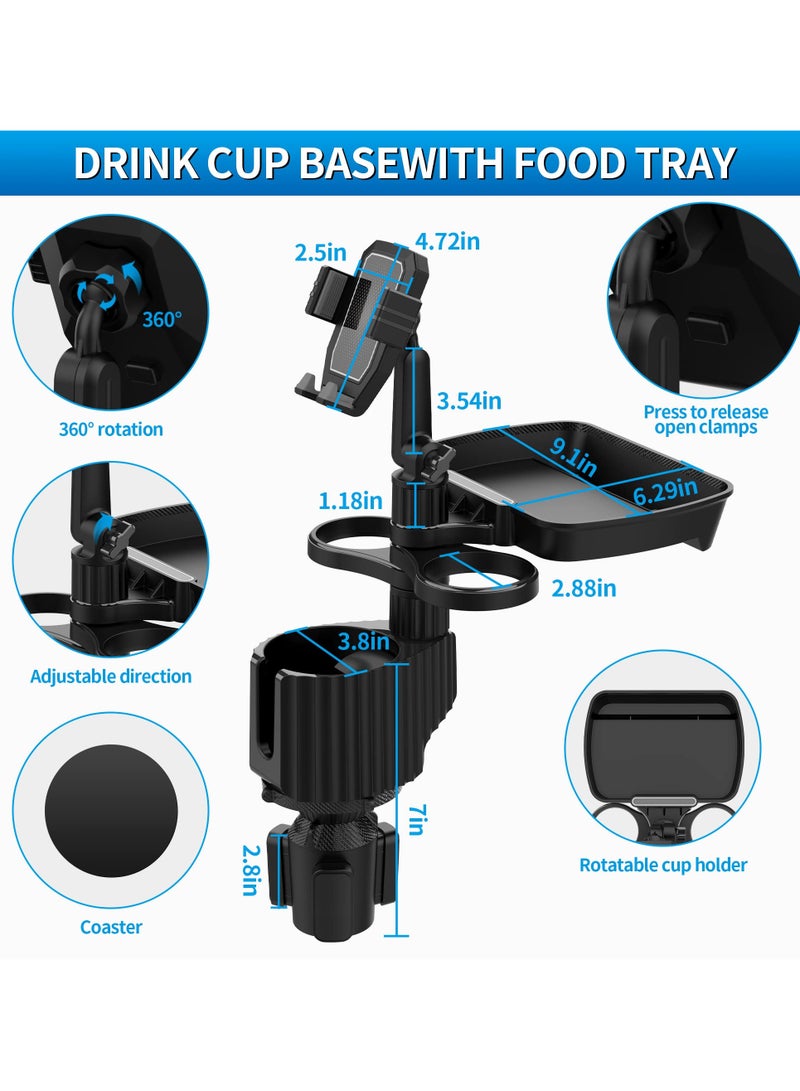 DRINK CUP BASEWITH FOOD TRAY

360°

360° rotation

Adjustable direction

Coaster

2.5in

4.72in

3.54in

1.18in

9.1in

6.29in

2.88in

3.8in

7in

2.8in

Press to release open clamps

Rotatable cup holder