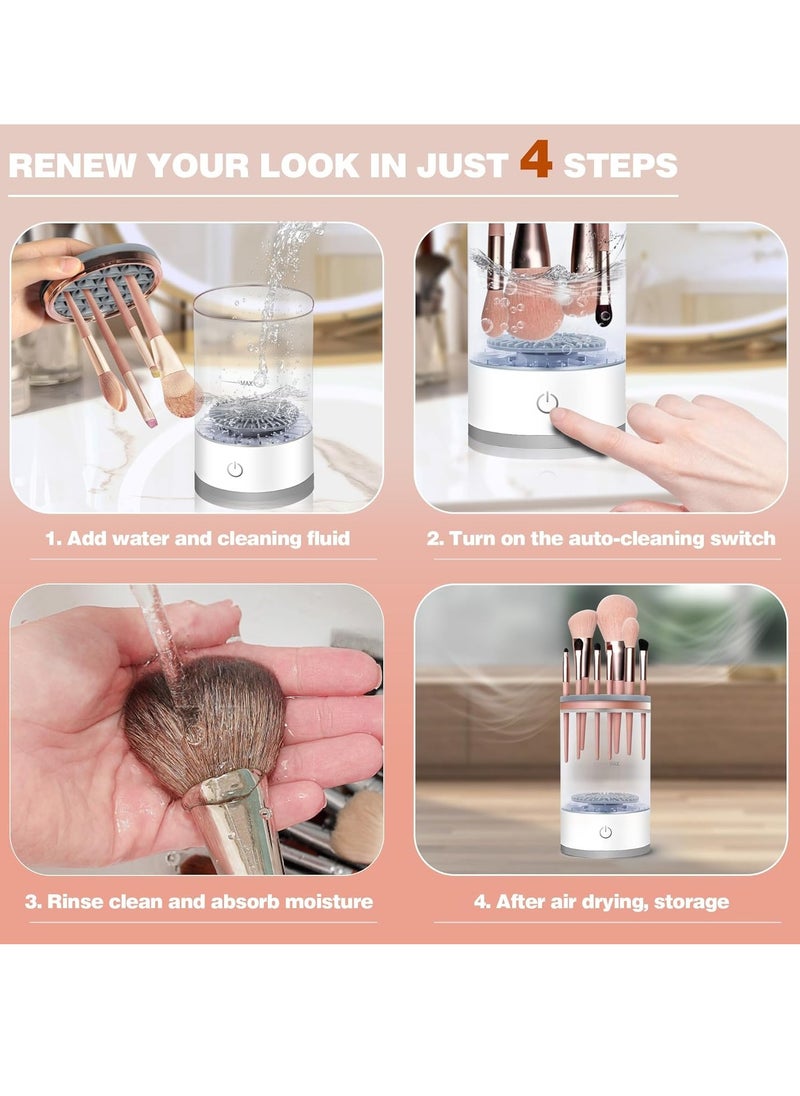 RENEW YOUR LOOK IN JUST 4 STEPS

MAX

1. Add water and cleaning fluid

2. Turn on the auto-cleaning switch

3. Rinse clean and absorb moisture

4. After air drying, storage