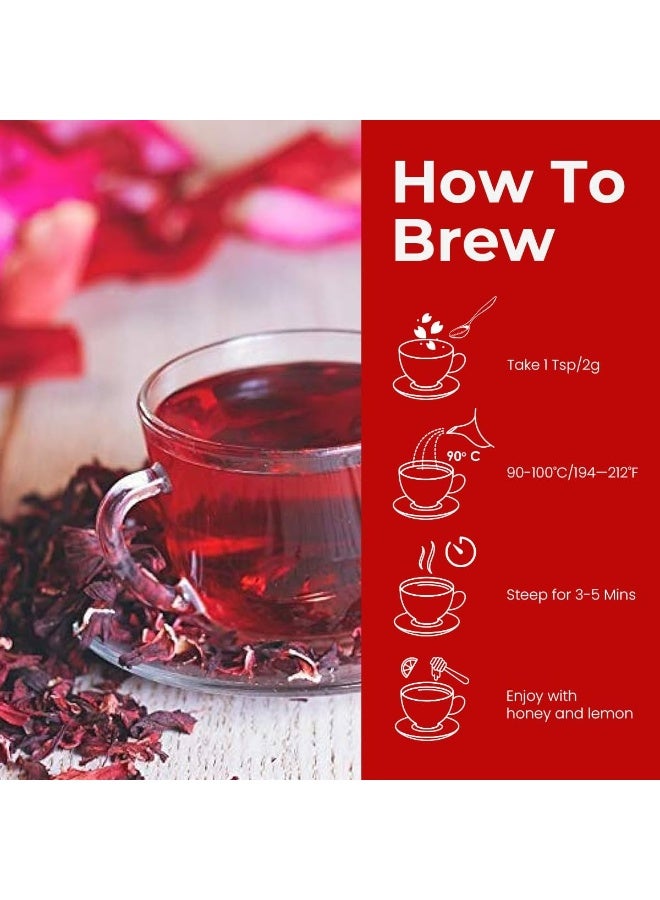 How To Brew

Take 1 Tsp/2g

90° C

90-100°C/194—212°F

Steep for 3-5 Mins

Enjoy with honey and lemon